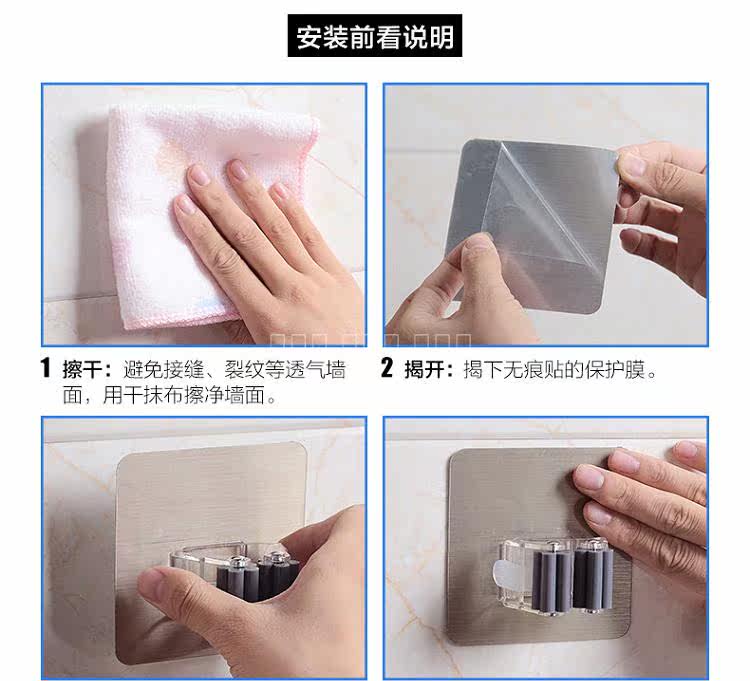 安装前看说明

1 擦干：避免接缝、裂纹等透气墙面，用干抹布擦净墙面。

2 揭开：揭下无痕贴的保护膜。