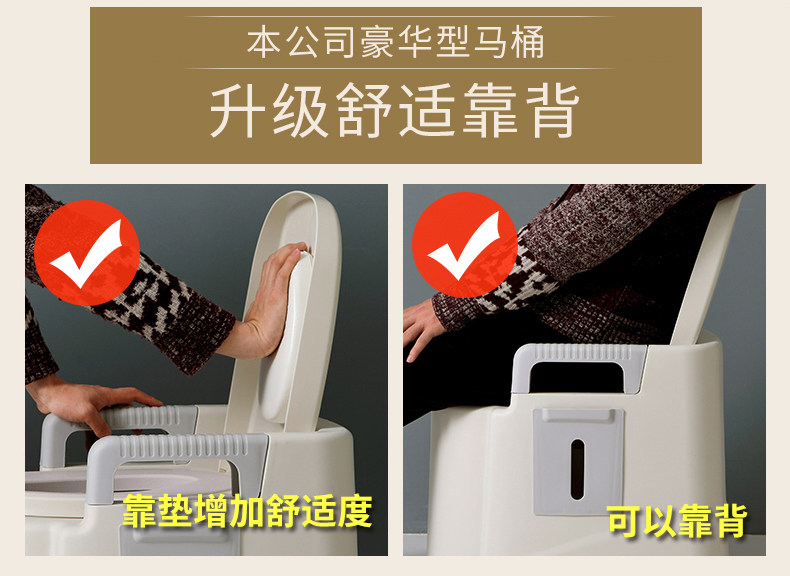 本公司豪华型马桶

升级舒适靠背

靠垫增加舒适度

可以靠背