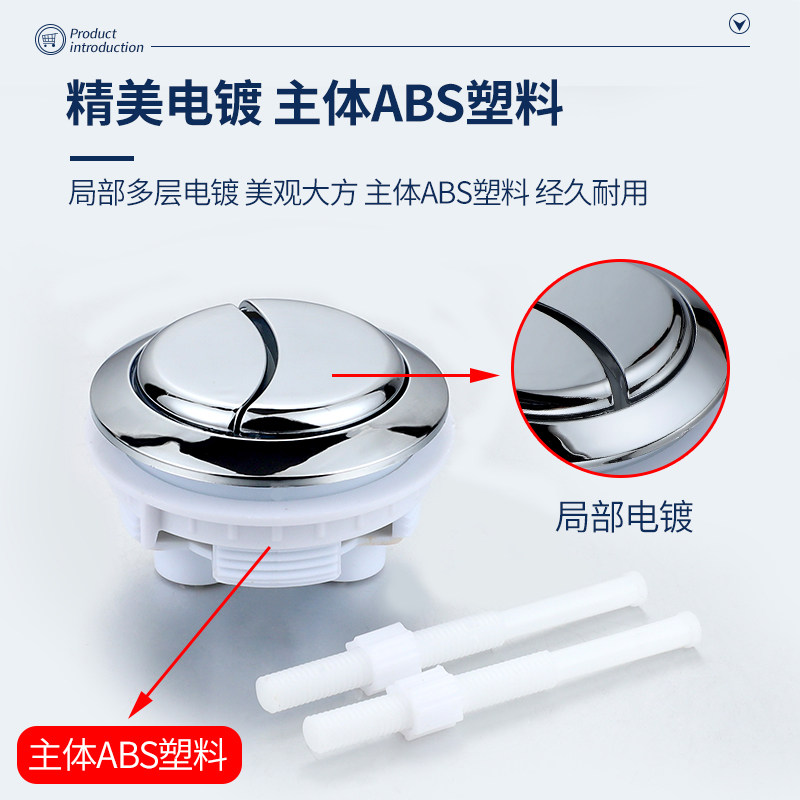 Product introduction

精美电镀 主体ABS塑料

局部多层电镀 美观大方 主体ABS塑料 经久耐用

局部电镀

主体ABS塑料