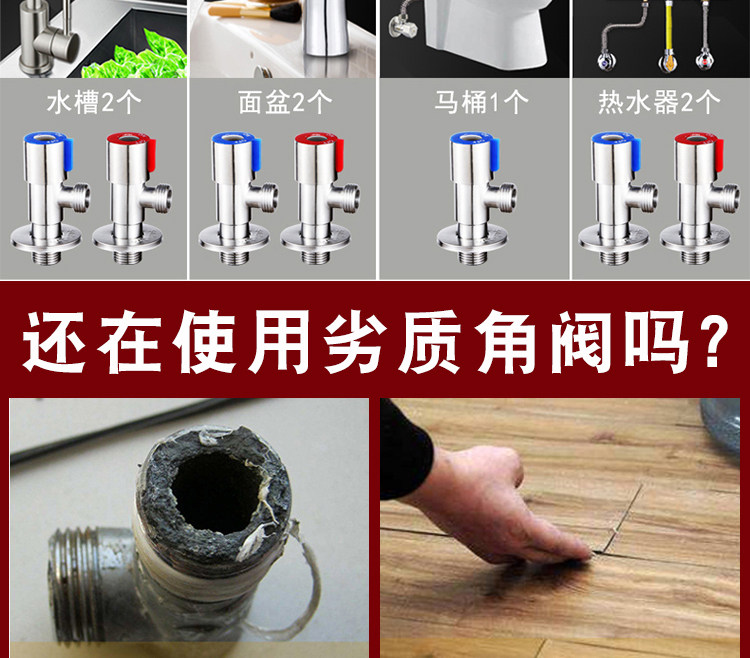 水槽2个

面盆2个

马桶1个

热水器2个

还在使用劣质角阀吗？