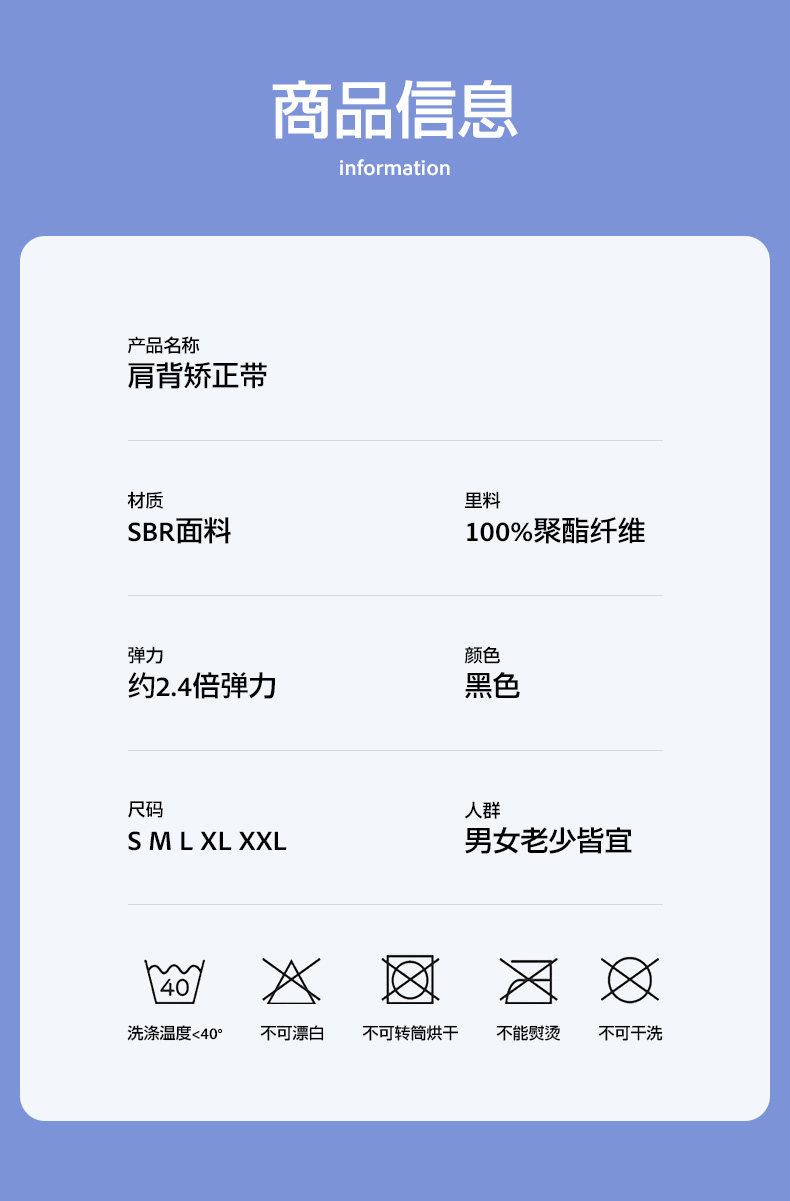 商品信息
information

产品名称
肩背矫正带

材质
SBR面料

里料
100%聚酯纤维

弹力
约2.4倍弹力

颜色
黑色

尺码
S M L XL XXL

人群
男女老少皆宜

40

洗涤温度<40°

不可漂白

不可转筒烘干

不能熨烫

不可干洗