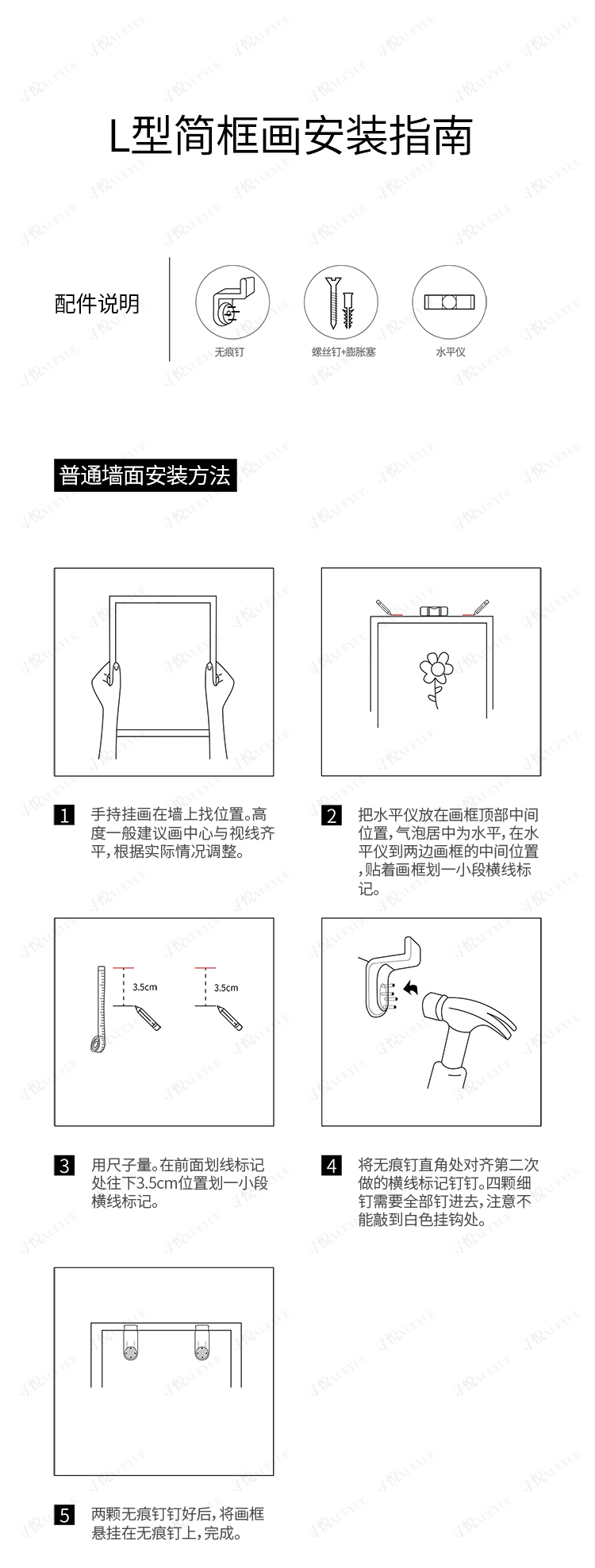 L型简框画安装指南

配件说明

无痕钉

螺丝钉+膨胀塞

水平仪

普通墙面安装方法

1 手持挂画在墙上找位置。高度一般建议画中心与视线齐平，根据实际情况调整。

2 把水平仪放在画框顶部中间位置，气泡居中为水平，在水平仪到两边画框的中间位置，贴着画框划一小段横线标记。

3.5cm

3.5cm

3 用尺子量。在前面划线标记处往下3.5cm位置划一小段横线标记。

4 将无痕钉直角处对齐第二次做的横线标记钉钉。四颗细钉需要全部钉进去，注意不能敲到白色挂钩处。

5 两颗无痕钉钉好后，将画框悬挂在无痕钉上，完成。