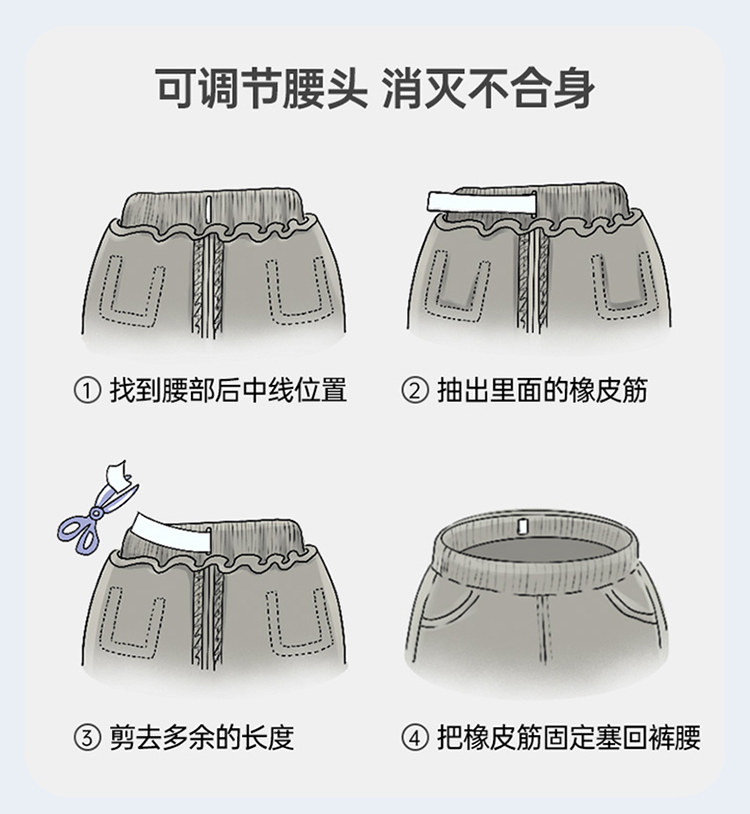 可调节腰头 消灭不合身

① 找到腰部后中线位置

② 抽出里面的橡皮筋

③ 剪去多余的长度

④ 把橡皮筋固定塞回裤腰