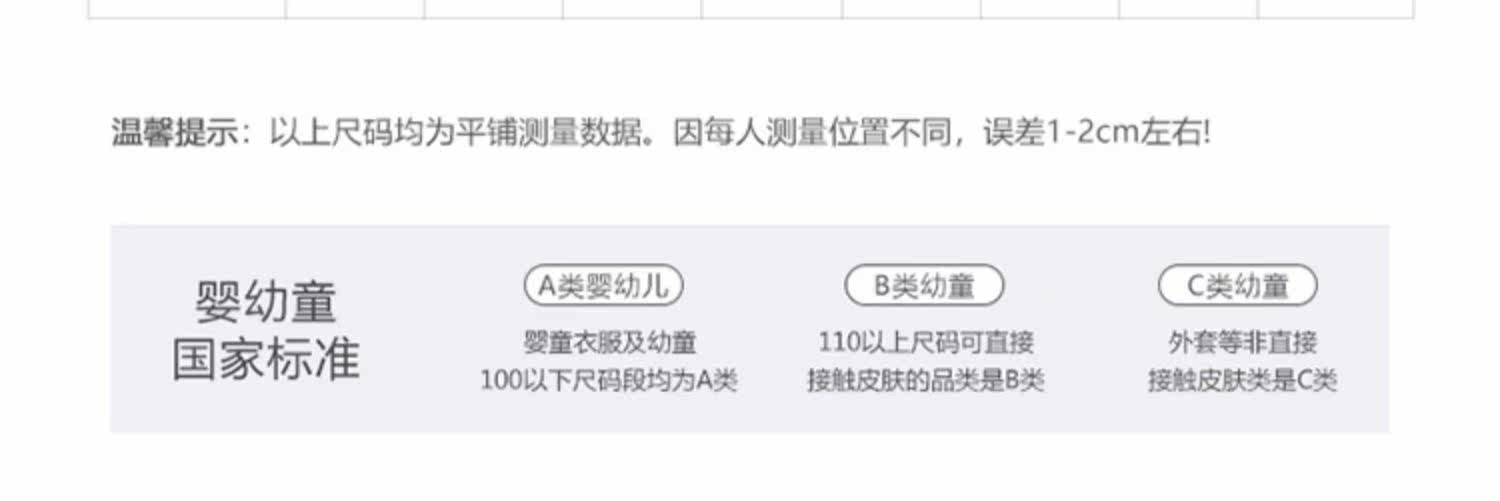 温馨提示：以上尺码均为平铺测量数据。因每人测量位置不同，误差1-2cm左右!

婴幼童
国家标准

A类婴幼儿
婴童衣服及幼童
100以下尺码段均为A类

B类幼童
110以上尺码可直接
接触皮肤的品类是B类

C类幼童
外套等非直接
接触皮肤类是C类