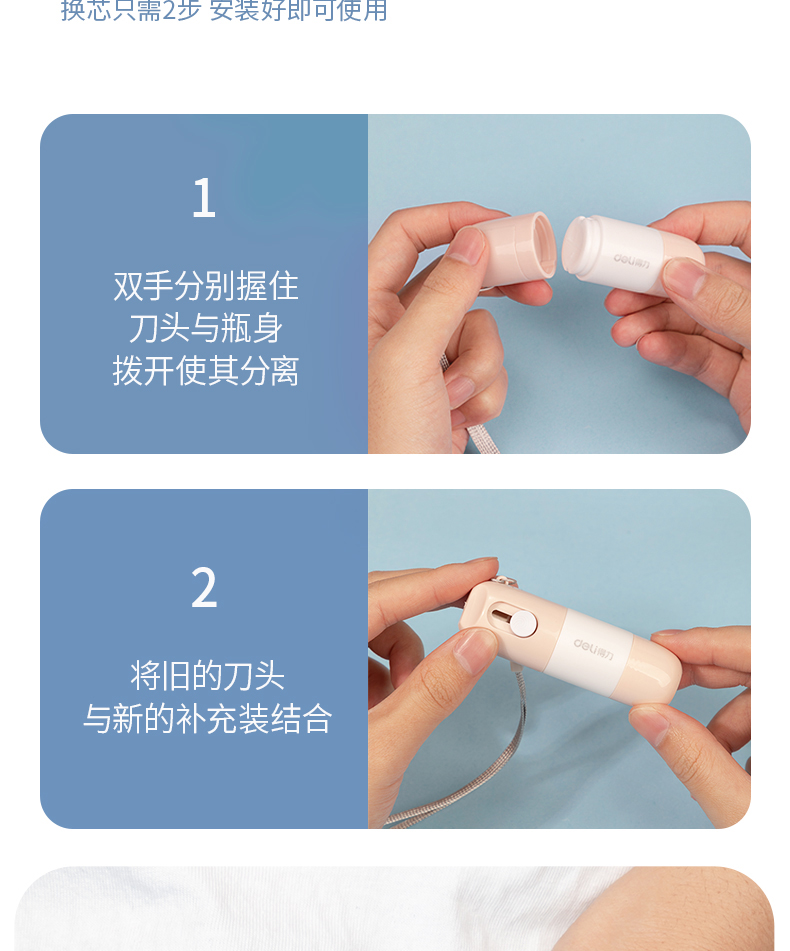 换芯只需2步 安装好即可使用

1

双手分别握住
刀头与瓶身
拔开使其分离

deli得力

2

将旧的刀头
与新的补充装结合

deli得力