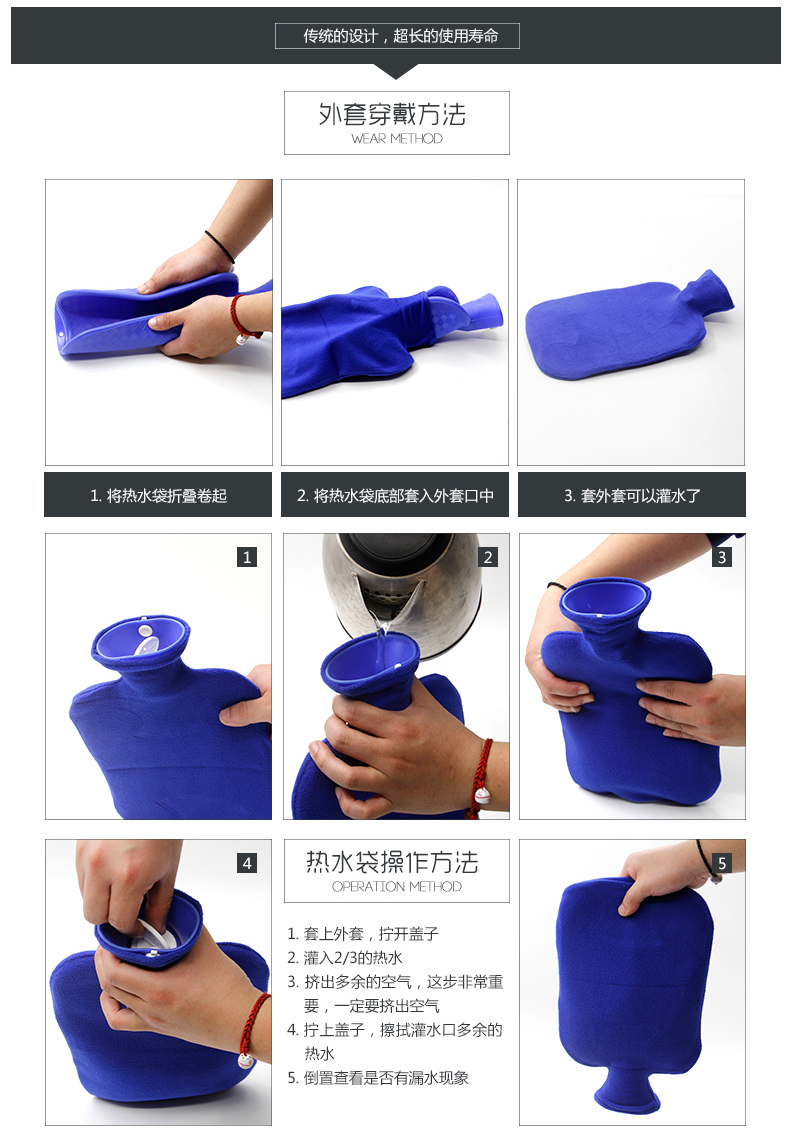 传统的设计，超长的使用寿命

外套穿戴方法
WEAR METHOD

1. 将热水袋折叠卷起

2. 将热水袋底部套入外套口中

3. 套外套可以灌水了

1

2

3

4

热水袋操作方法
OPERATION METHOD

1. 套上外套，拧开盖子
2. 灌入2/3的热水
3. 挤出多余的空气，这步非常重要，一定要挤出空气
4. 拧上盖子，擦拭灌水口多余的热水
5. 倒置查看是否有漏水现象

5