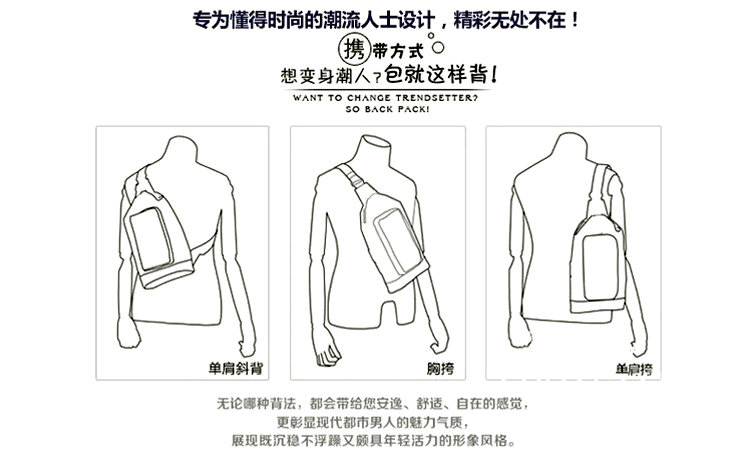 专为懂得时尚的潮流人士设计，精彩无处不在！

携带方式

想变身潮人？包就这样背！

WANT TO CHANGE TRENDSETTER?
SO BACK PACK!

单肩斜背

胸挎

单肩挎

无论哪种背法，都会带给您安逸、舒适、自在的感觉，
更彰显现代都市男人的魅力气质，
展现既沉稳不浮躁又颇具年轻活力的形象风格。