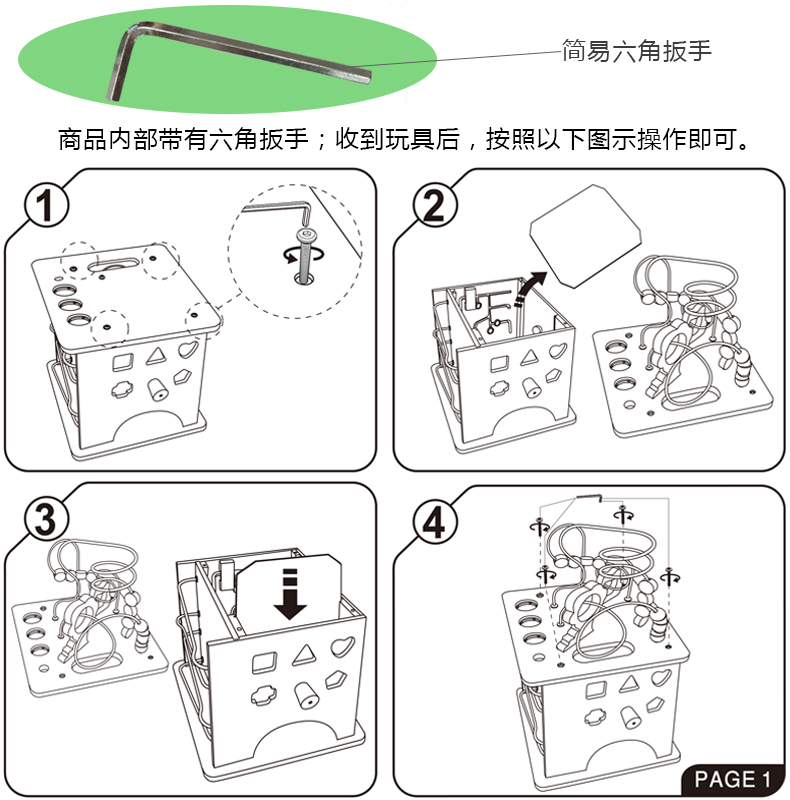 简易六角扳手

商品内部带有六角扳手；收到玩具后，按照以下图示操作即可。

1

2

3

4

PAGE 1