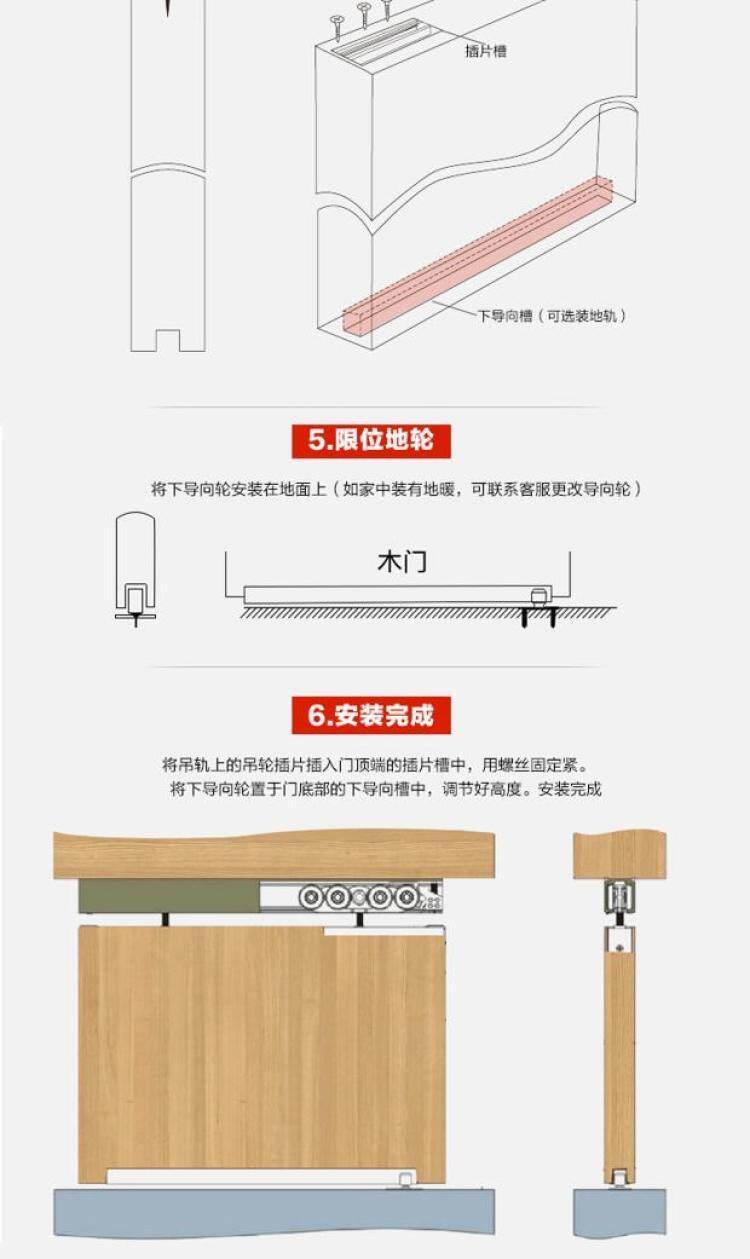 插片槽

下导向槽（可选装地轨）

5.限位地轮

将下导向轮安装在地面上（如家中装有地暖，可联系客服更改导向轮）

木门

6.安装完成

将吊轨上的吊轮插片插入门顶端的插片槽中，用螺丝固定紧。
将下导向轮置于门底部的下导向槽中，调节好高度。安装完成