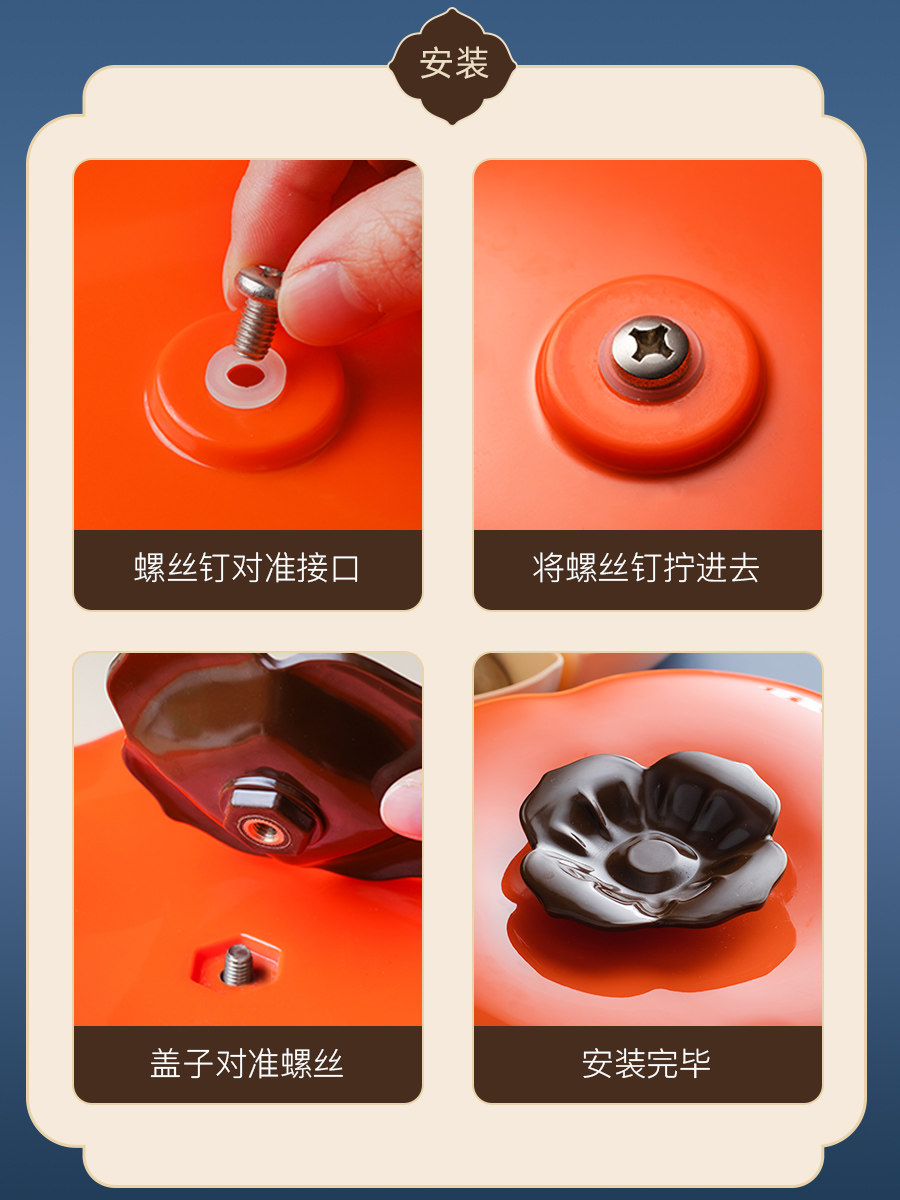 安装

螺丝钉对准接口

将螺丝钉拧进去

盖子对准螺丝

安装完毕