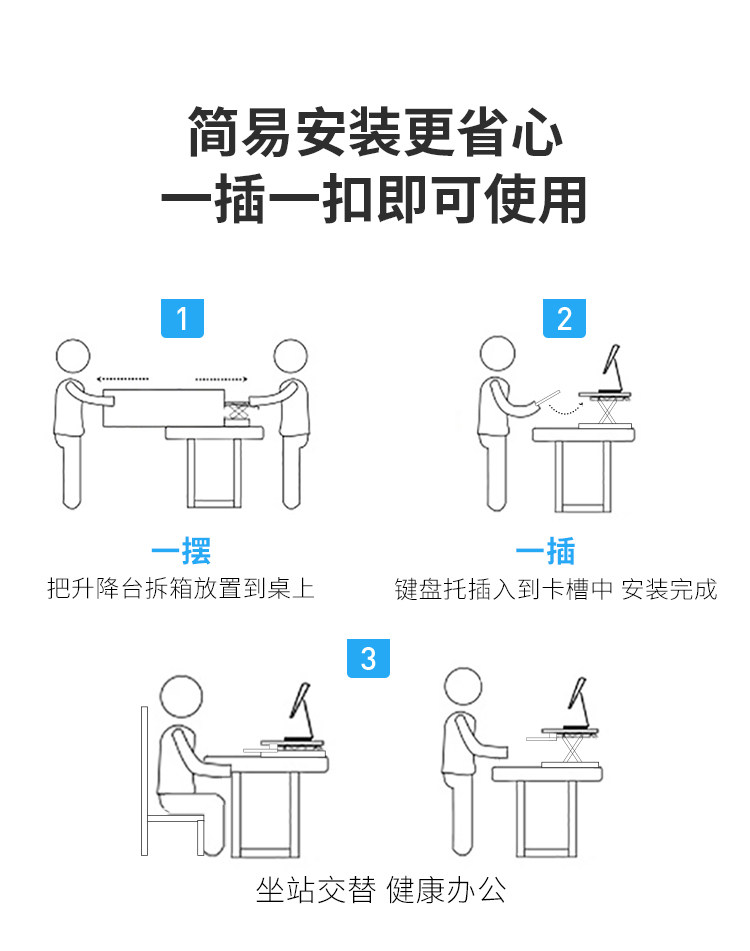 简易安装更省心
一插一扣即可使用

1

一摆
把升降台拆箱放置到桌上

2

一插
键盘托插入到卡槽中 安装完成

3

坐站交替 健康办公