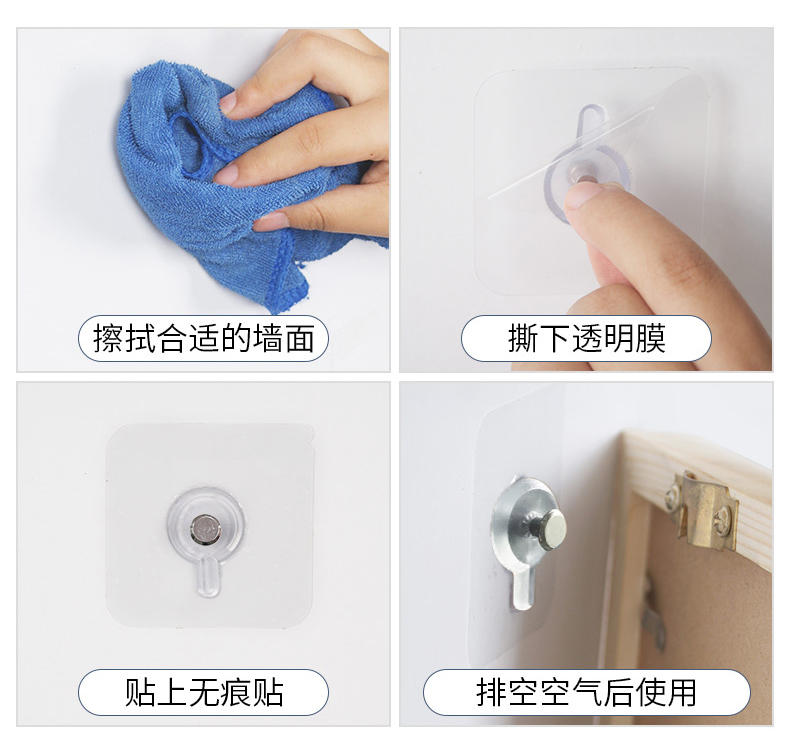 擦拭合适的墙面

撕下透明膜

贴上无痕贴

排空空气后使用