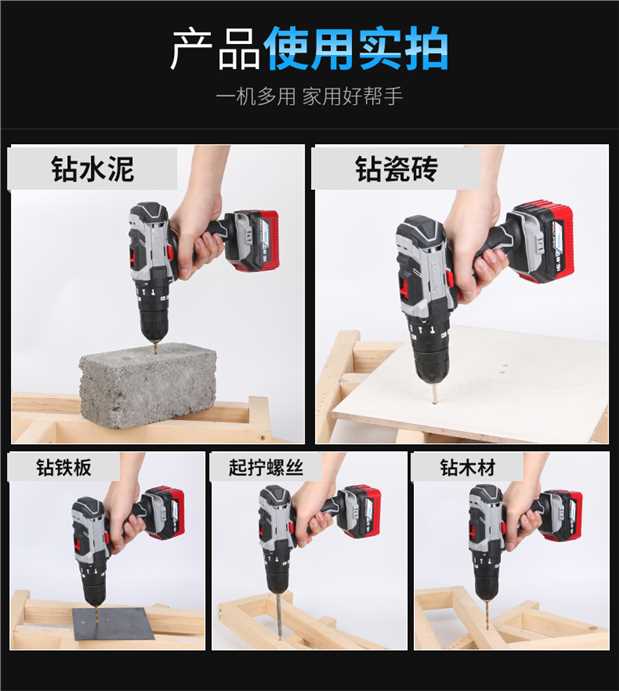 产品使用实拍

一机多用 家用好帮手

钻水泥

钻瓷砖

钻铁板

起拧螺丝

钻木材