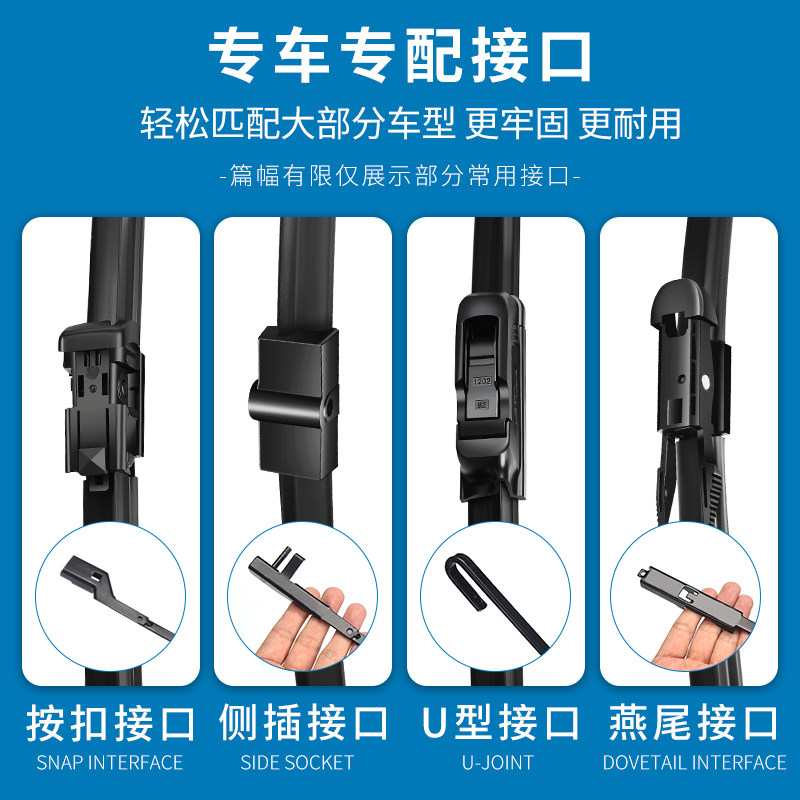 专车专配接口

轻松匹配大部分车型 更牢固 更耐用

-篇幅有限仅展示部分常用接口-

T202

按扣接口
SNAP INTERFACE

侧插接口
SIDE SOCKET

U型接口
U-JOINT

燕尾接口
DOVETAIL INTERFACE