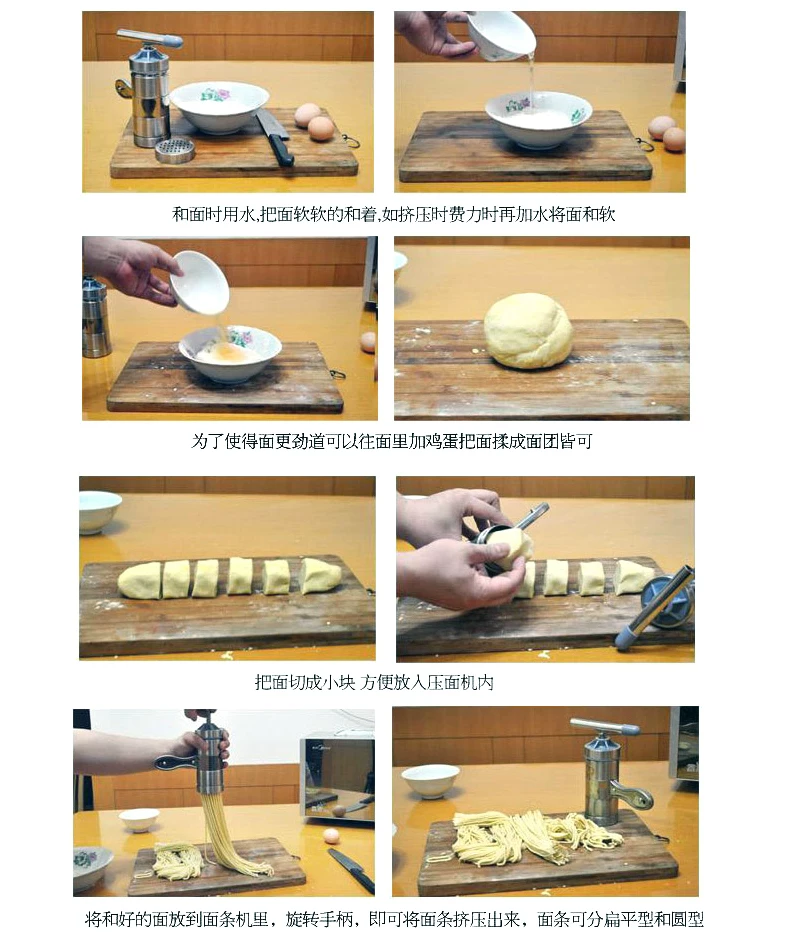 和面时用水,把面软软的和着,如挤压时费力时再加水将面和软

为了使得面更劲道可以往面里加鸡蛋把面揉成面团皆可

把面切成小块 方便放入压面机内

将和好的面放到面条机里，旋转手柄，即可将面条挤压出来，面条可分扁平型和圆型