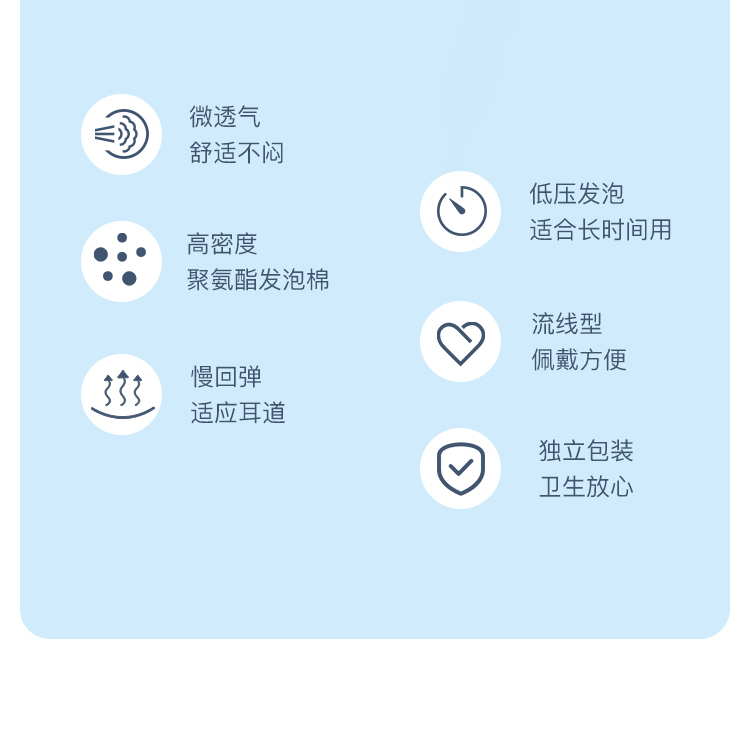 微透气
舒适不闷

高密度
聚氨酯发泡棉

慢回弹
适应耳道

低压发泡
适合长时间用

流线型
佩戴方便

独立包装
卫生放心