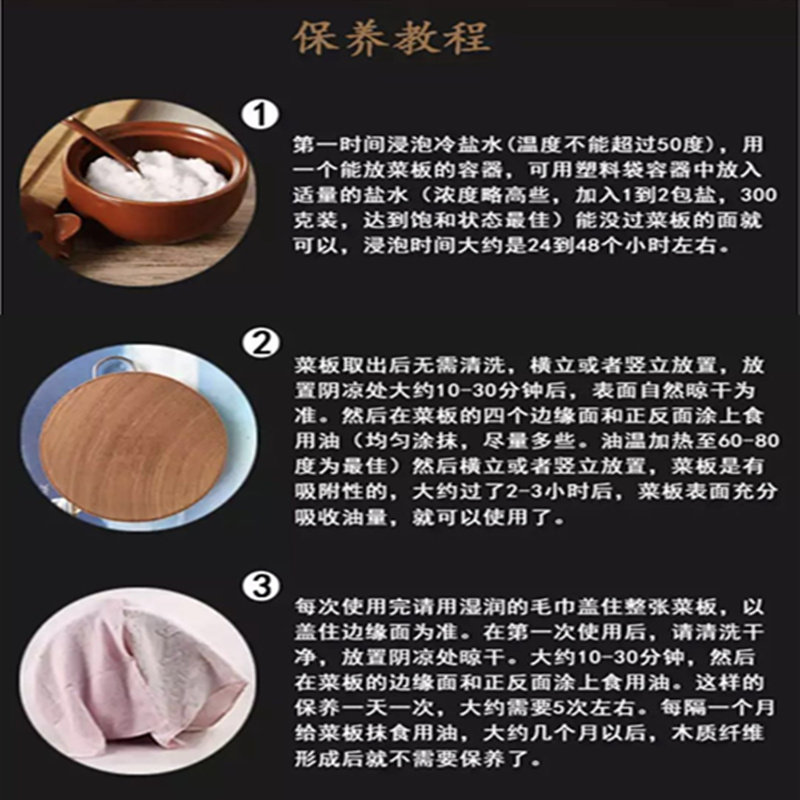 保养教程

1

第一时间浸泡冷盐水(温度不能超过50度)，用一个能放菜板的容器，可用塑料袋容器中放入适量的盐水（浓度略高些，加入1到2包盐，300克装，达到饱和状态最佳）能没过菜板的面就可以，浸泡时间大约是24到48个小时左右。

2

菜板取出后无需清洗，横立或者竖立放置，放置阴凉处大约10-30分钟后，表面自然晾干为准。然后在菜板的四个边缘面和正反面涂上食用油（均匀涂抹，尽量多些。油温加热至60-80度为最佳）然后横立或者竖立放置，菜板是有吸附性的，大约过了2-3小时后，菜板表面充分吸收油量，就可以使用了。

3

每次使用完请用湿润的毛巾盖住整张菜板，以盖住边缘面为准。在第一次使用后，请清洗干净，放置阴凉处晾干。大约10-30分钟，然后在菜板的边缘面和正反面涂上食用油。这样的保养一天一次，大约需要5次左右。每隔一个月给菜板抹食用油，大约几个月以后，木质纤维形成后就不需要保养了。