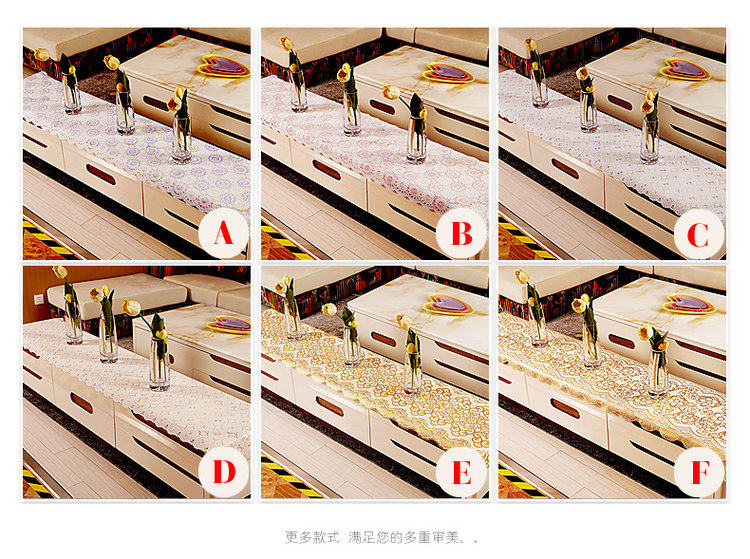 A

B

C

D

E

F

更多款式 满足您的多重审美。.