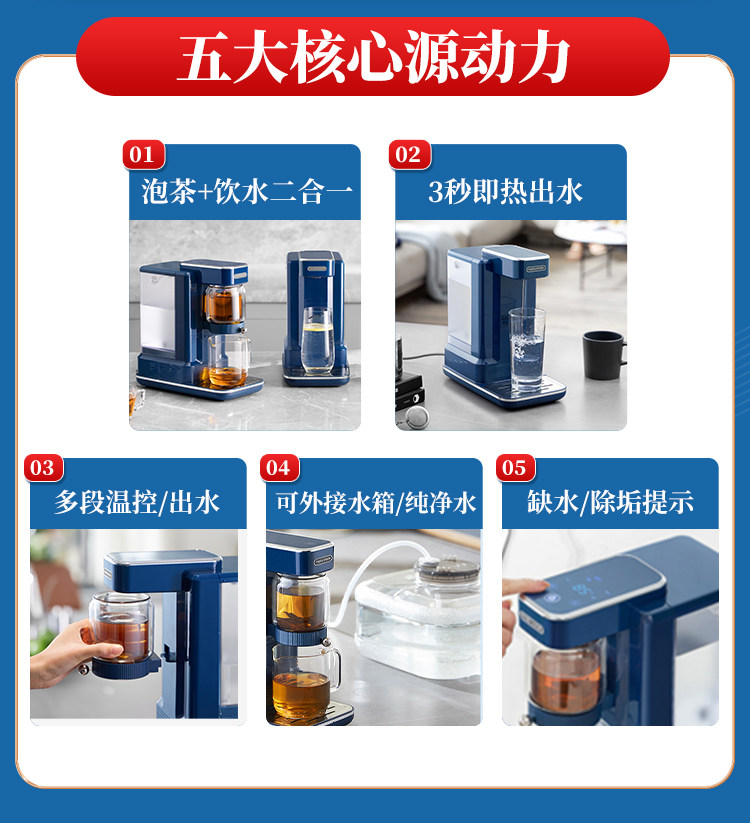 五大核心源动力

01
泡茶+饮水二合一

02
3秒即热出水

03
多段温控/出水

04
可外接水箱/纯净水

05
缺水/除垢提示