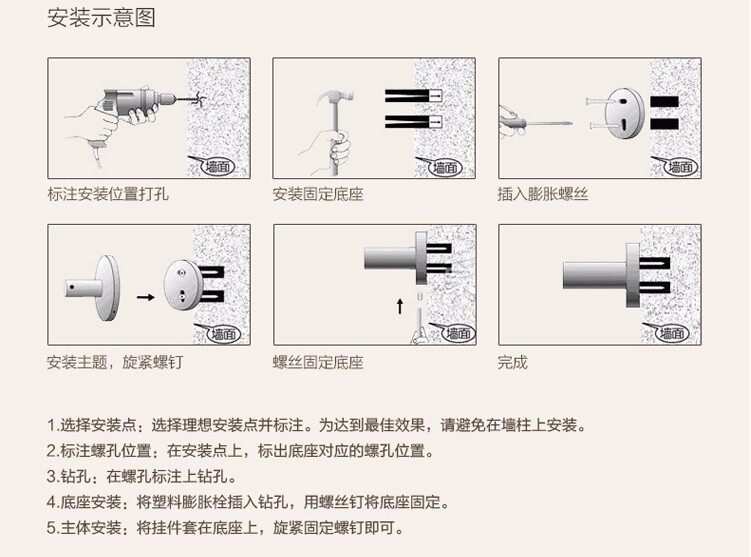 安装示意图

墙面

标注安装位置打孔

墙面

安装固定底座

墙面

插入膨胀螺丝

墙面

安装主题，旋紧螺钉

墙面

螺丝固定底座

墙面

完成

1.选择安装点：选择理想安装点并标注。为达到最佳效果，请避免在墙柱上安装。

2.标注螺孔位置：在安装点上，标出底座对应的螺孔位置。

3.钻孔：在螺孔标注上钻孔。

4.底座安装：将塑料膨胀栓插入钻孔，用螺丝钉将底座固定。

5.主体安装：将挂件套在底座上，旋紧固定螺钉即可。