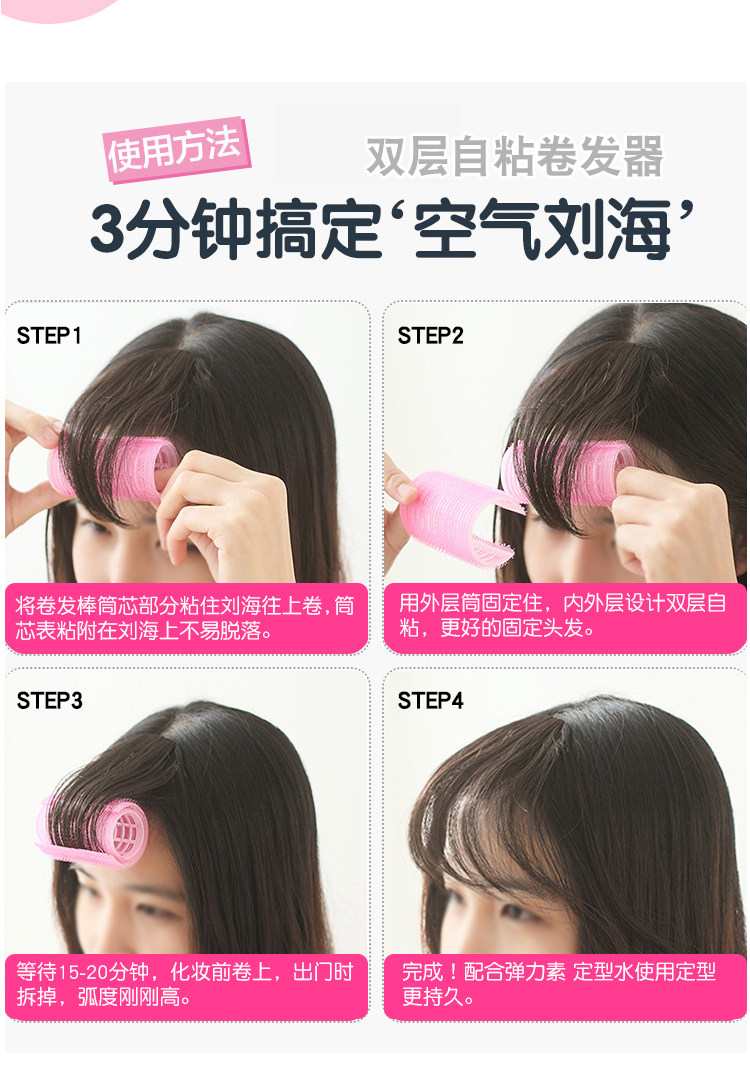 使用方法

双层自粘卷发器

3分钟搞定‘空气刘海’

STEP1

将卷发棒筒芯部分粘住刘海往上卷，筒芯表粘附在刘海上不易脱落。

STEP2

用外层筒固定住，内外层设计双层自粘，更好的固定头发。

STEP3

等待15-20分钟，化妆前卷上，出门时拆掉，弧度刚刚高。

STEP4

完成！配合弹力素 定型水使用定型更持久。