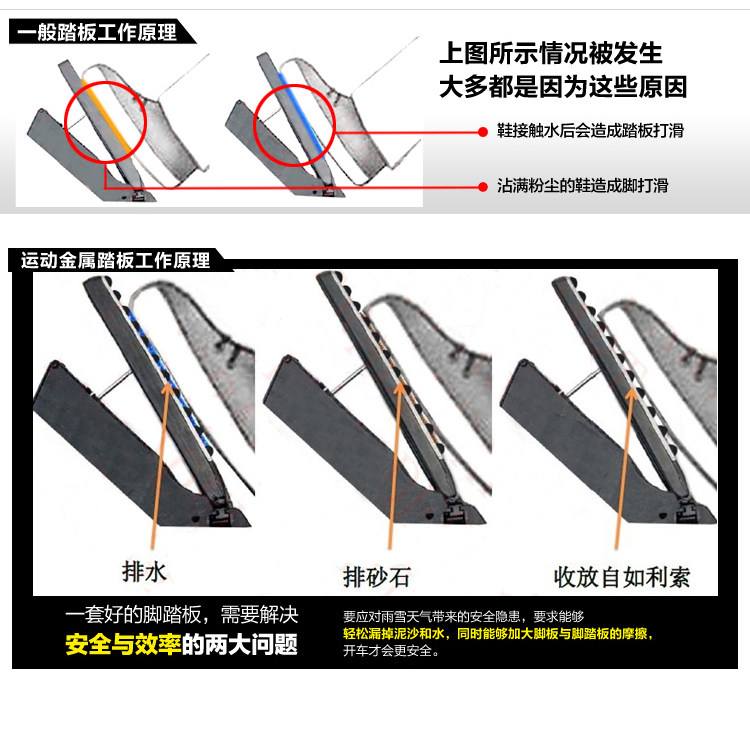 一般踏板工作原理

上图所示情况被发生
大多都是因为这些原因

鞋接触水后会造成踏板打滑

沾满粉尘的鞋造成脚打滑

运动金属踏板工作原理

排水

排砂石

收放自如利索

一套好的脚踏板，需要解决
安全与效率的两大问题

要应对雨雪天气带来的安全隐患，要求能够
轻松漏掉泥沙和水，同时能够加大脚板与脚踏板的摩擦，
开车才会更安全。