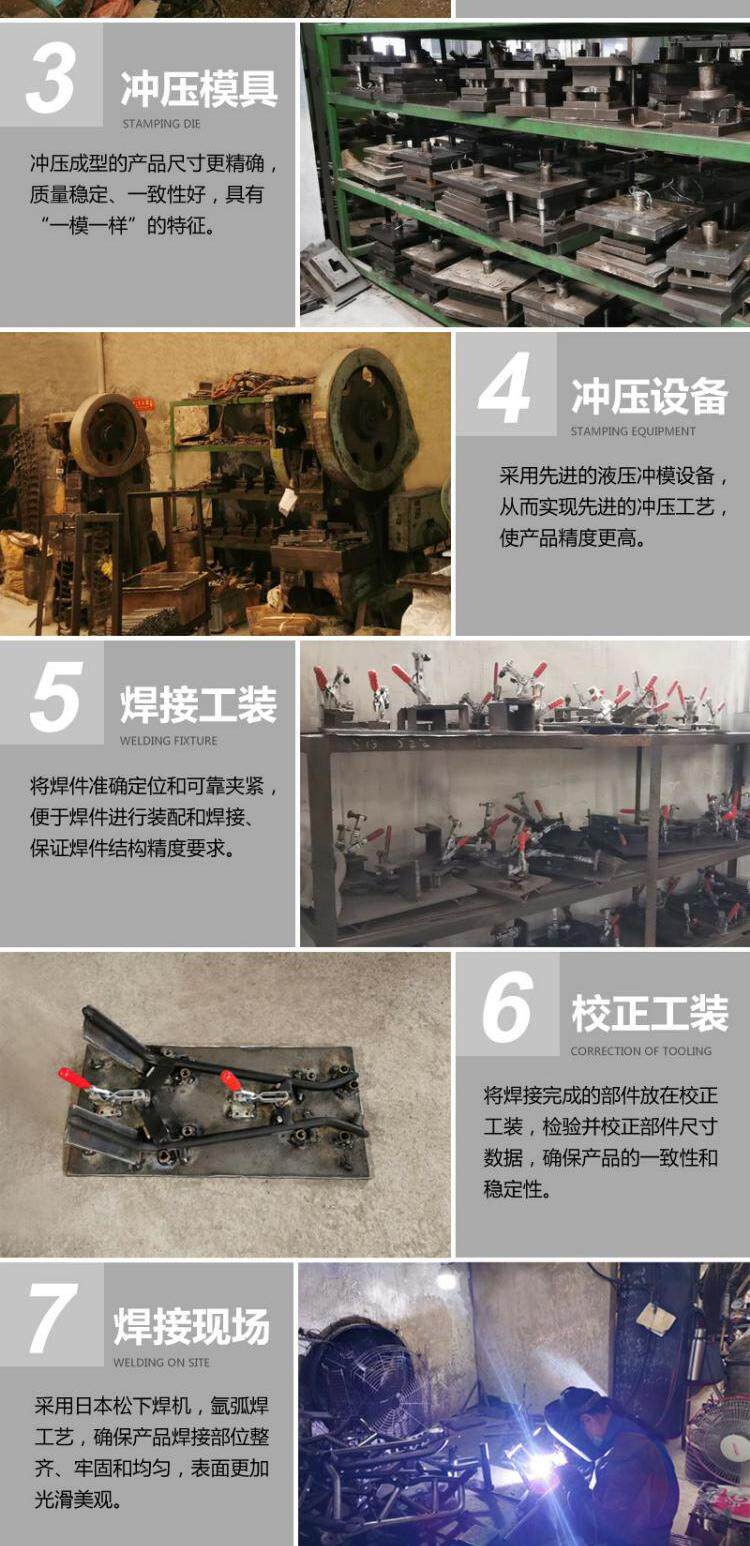 3
冲压模具
STAMPING DIE

冲压成型的产品尺寸更精确，质量稳定、一致性好，具有“一模一样”的特征。

4
冲压设备
STAMPING EQUIPMENT

采用先进的液压冲模设备，从而实现先进的冲压工艺，使产品精度更高。

5
焊接工装
WELDING FIXTURE

将焊件准确定位和可靠夹紧，便于焊件进行装配和焊接、保证焊件结构精度要求。

6
校正工装
CORRECTION OF TOOLING

将焊接完成的部件放在校正工装，检验并校正部件尺寸数据，确保产品的一致性和稳定性。

7
焊接现场
WELDING ON SITE

采用日本松下焊机，氩弧焊工艺，确保产品焊接部位整齐、牢固和均匀，表面更加光滑美观。