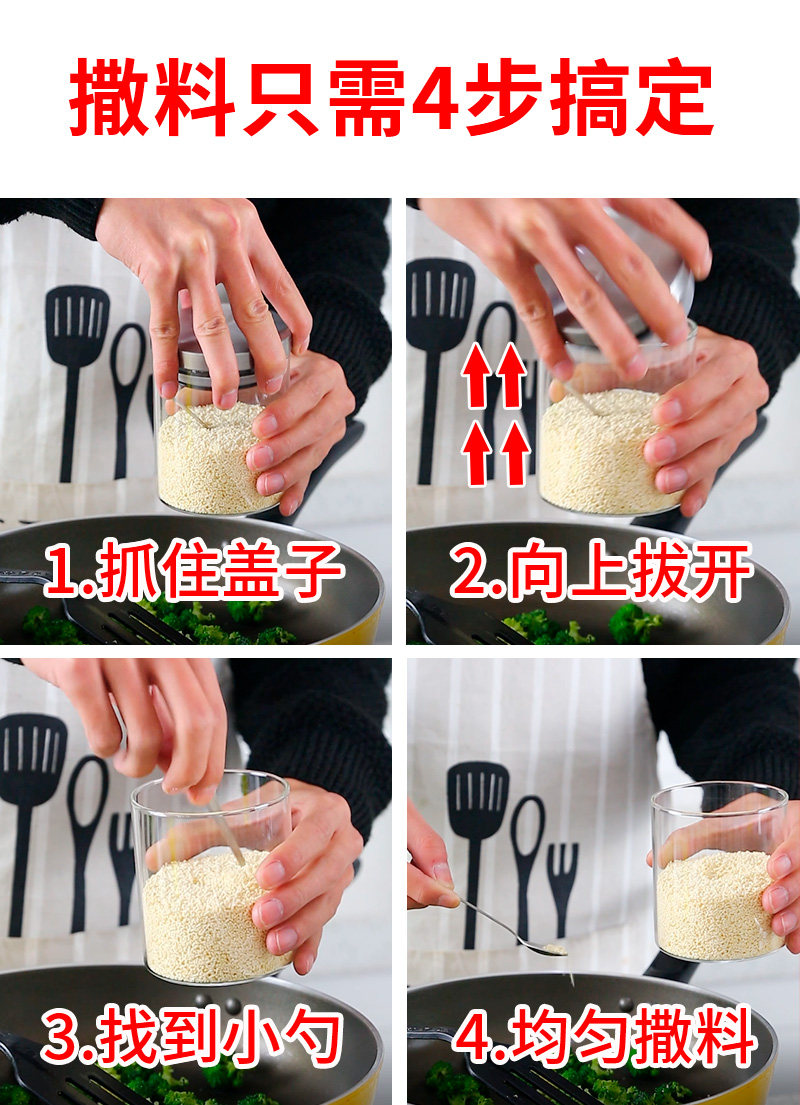 撒料只需4步搞定

1.抓住盖子

2.向上拔开

3.找到小勺

4.均匀撒料