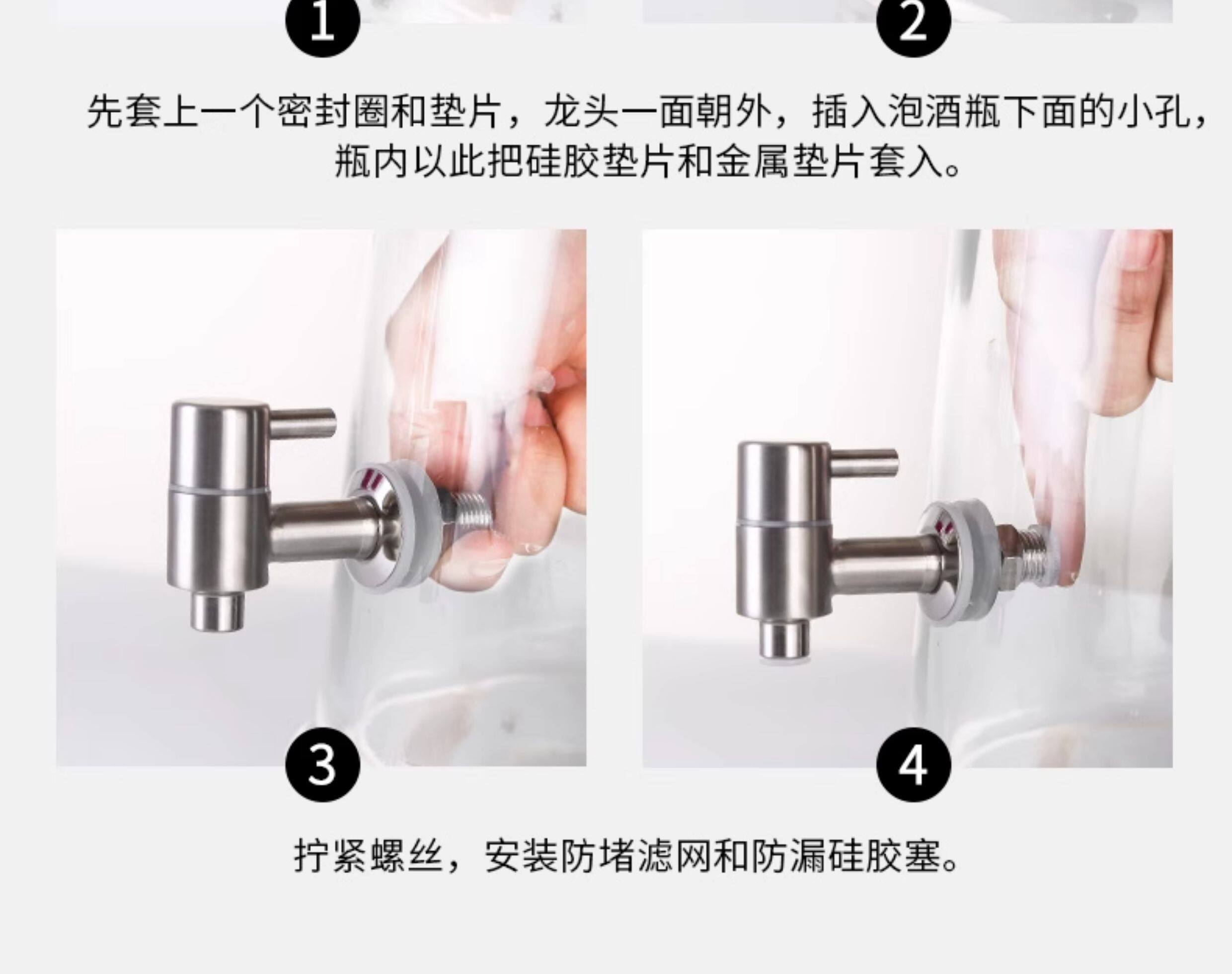 1

2

先套上一个密封圈和垫片，龙头一面朝外，插入泡酒瓶下面的小孔，瓶内以此把硅胶垫片和金属垫片套入。

3

4

拧紧螺丝，安装防堵滤网和防漏硅胶塞。