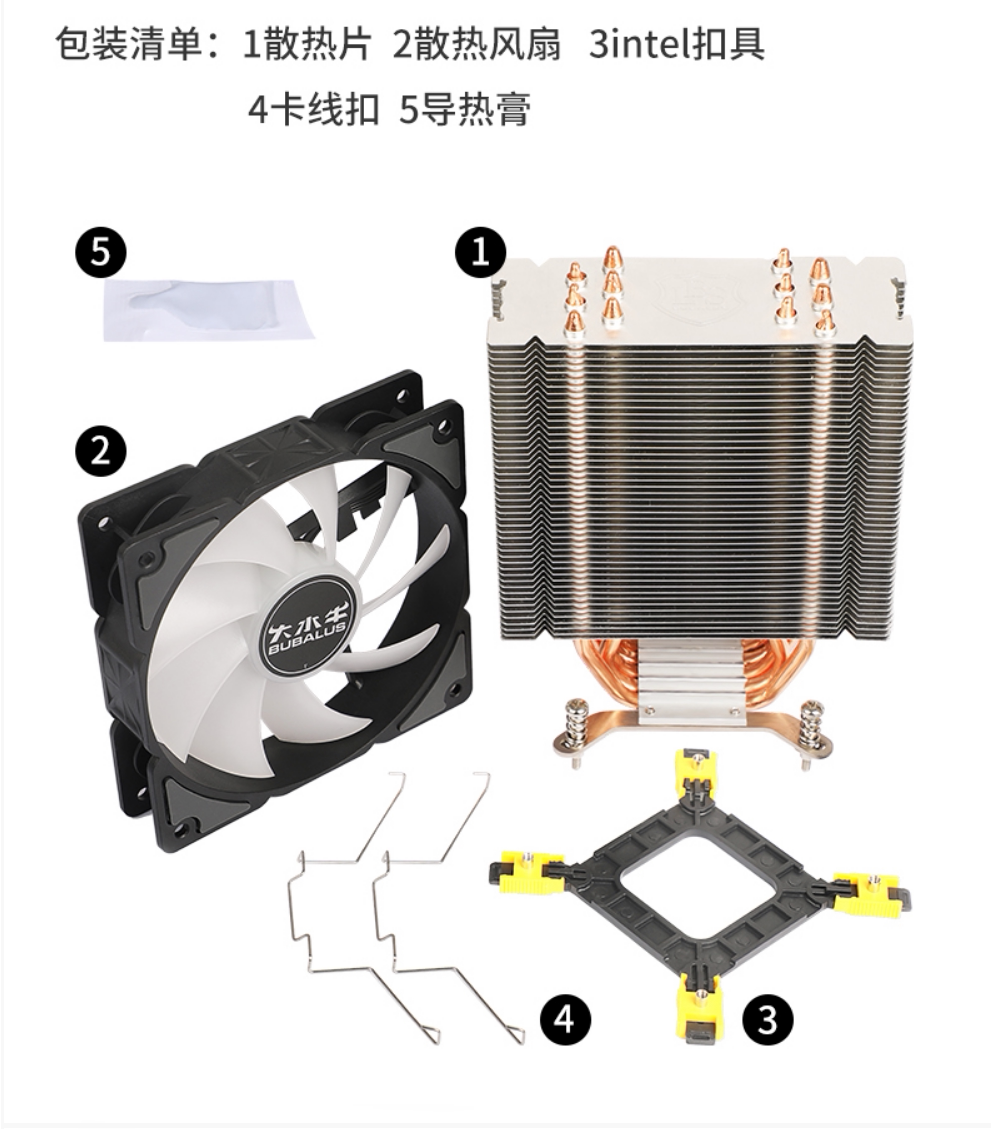 包装清单：1散热片 2散热风扇 3intel扣具
4卡线扣 5导热膏

5

1

2

大水牛
BUBALUS

4

3