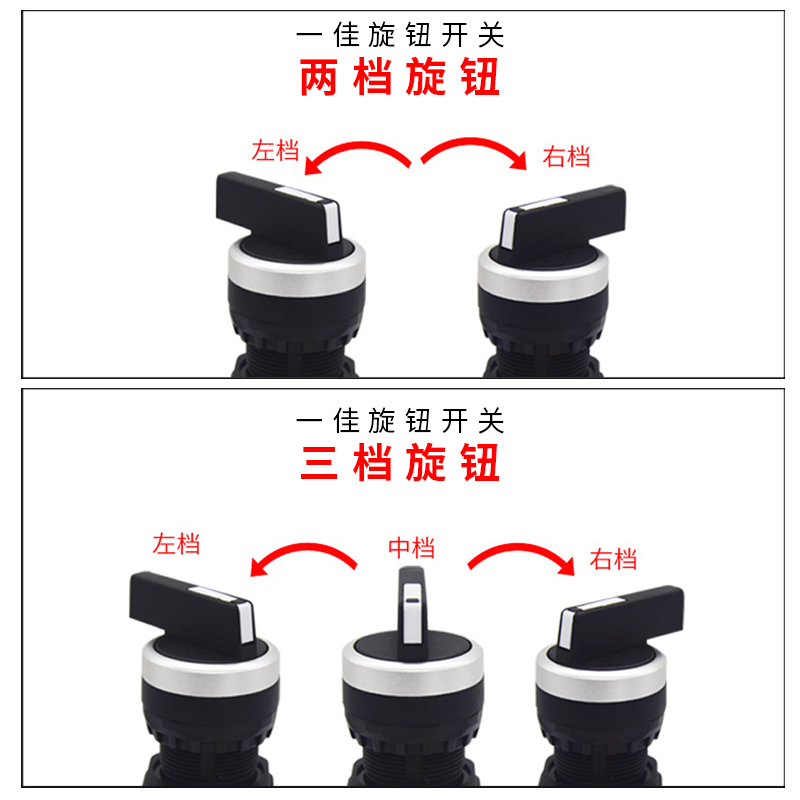 一佳旋钮开关
两档旋钮

左档
右档

一佳旋钮开关
三档旋钮

左档
中档
右档