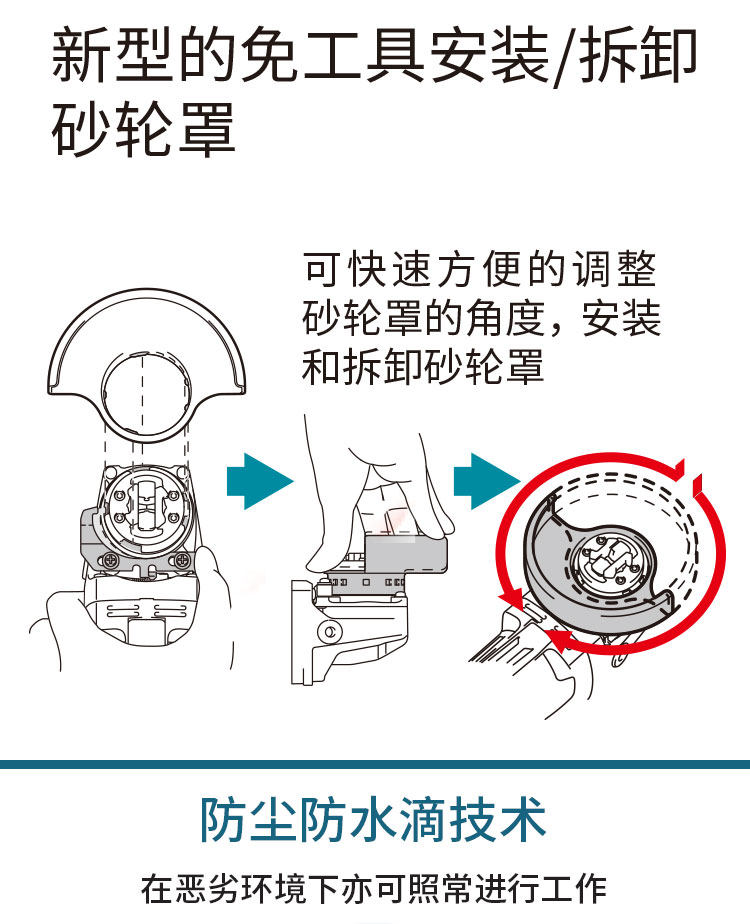 新型的免工具安装/拆卸砂轮罩

可快速方便的调整砂轮罩的角度，安装和拆卸砂轮罩

防尘防水滴技术

在恶劣环境下亦可照常进行工作