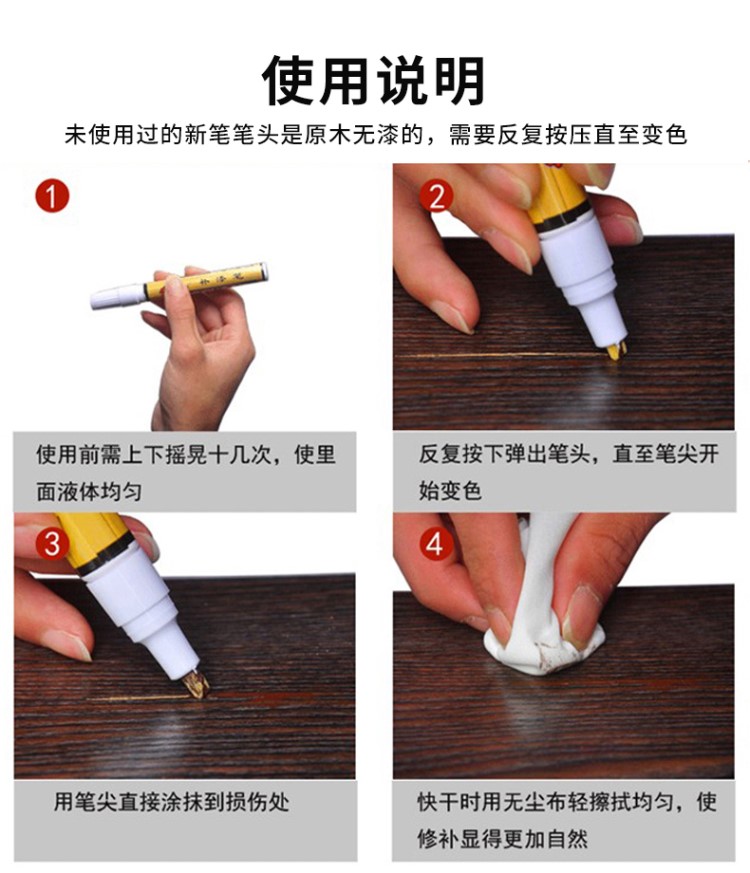 使用说明

未使用过的新笔笔头是原木无漆的，需要反复按压直至变色

1

补漆笔

使用前需上下摇晃十几次，使里面液体均匀

2

反复按下弹出笔头，直至笔尖开始变色

3

用笔尖直接涂抹到损伤处

4

快干时用无尘布轻擦拭均匀，使修补显得更加自然