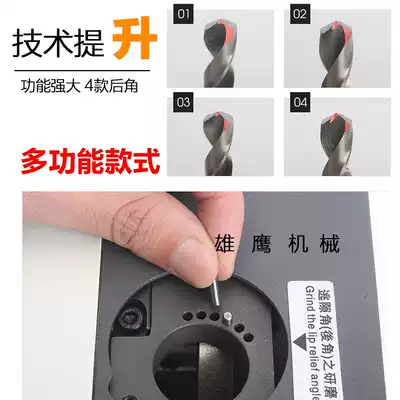 技术提升

功能强大 4款后角

01

02

03

04

多功能款式

雄 鹰 机 械

逃隙角(後角)之研磨
Grind the lip relief angle