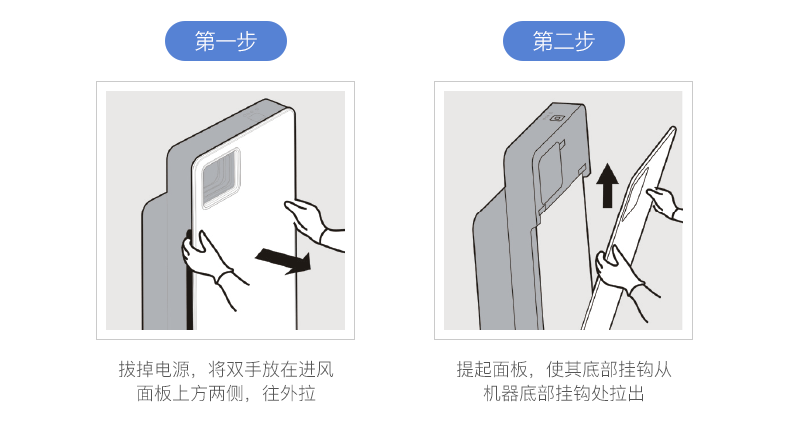 第一步

拔掉电源，将双手放在进风面板上方两侧，往外拉

第二步

提起面板，使其底部挂钩从机器底部挂钩处拉出