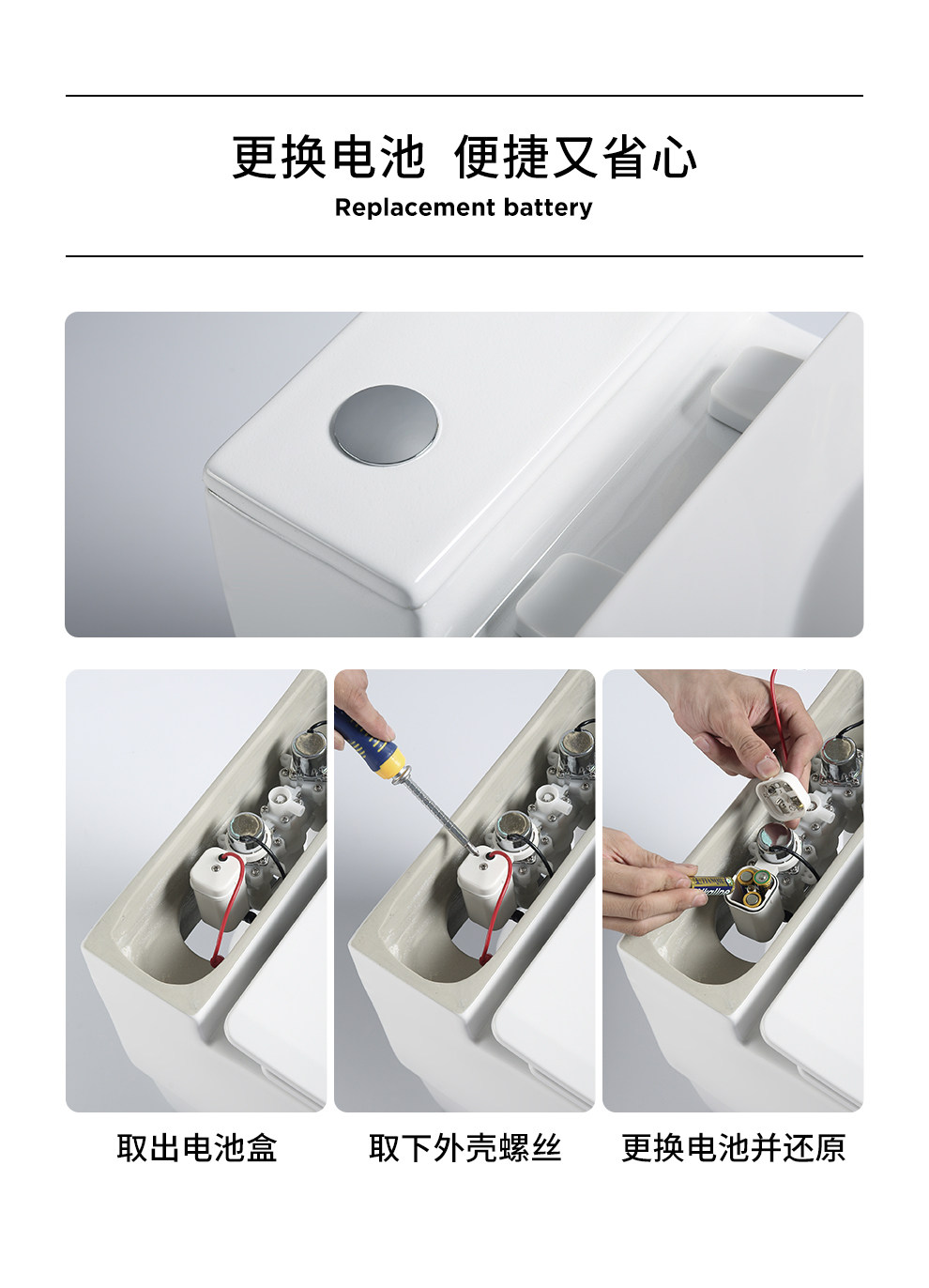 更换电池 便捷又省心

Replacement battery

取出电池盒

取下外壳螺丝

更换电池并还原