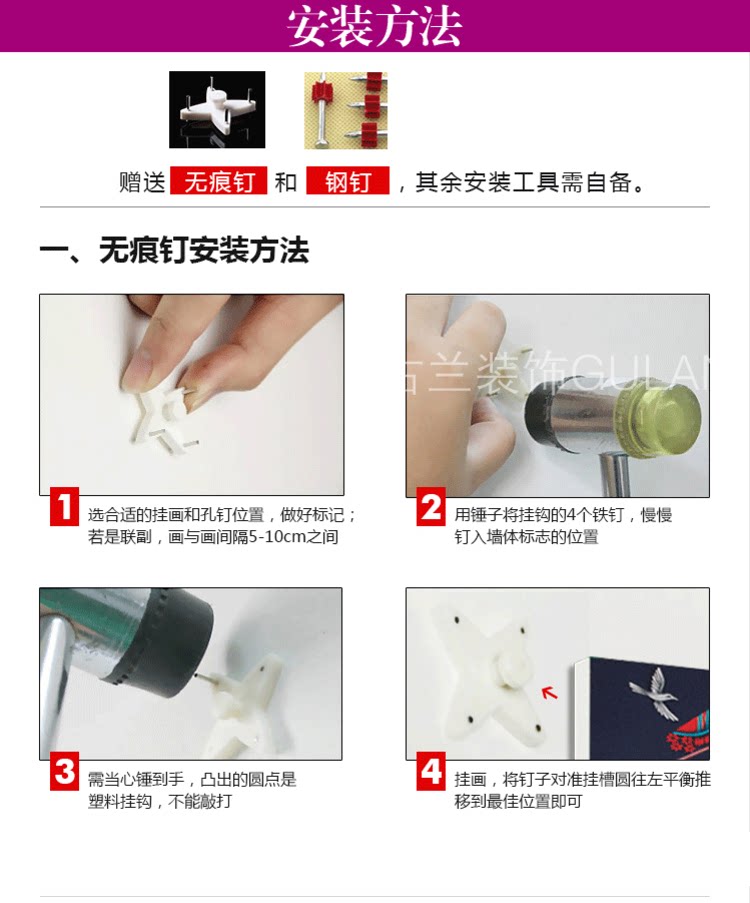 安装方法

赠送 无痕钉 和 钢钉 ，其余安装工具需自备。

一、无痕钉安装方法

古兰装饰GULAN

1 选合适的挂画和孔钉位置，做好标记；若是联副，画与画间隔5-10cm之间

2 用锤子将挂钩的4个铁钉，慢慢钉入墙体标志的位置

3 需当心锤到手，凸出的圆点是塑料挂钩，不能敲打

4 挂画，将钉子对准挂槽圆往左平衡推移到最佳位置即可