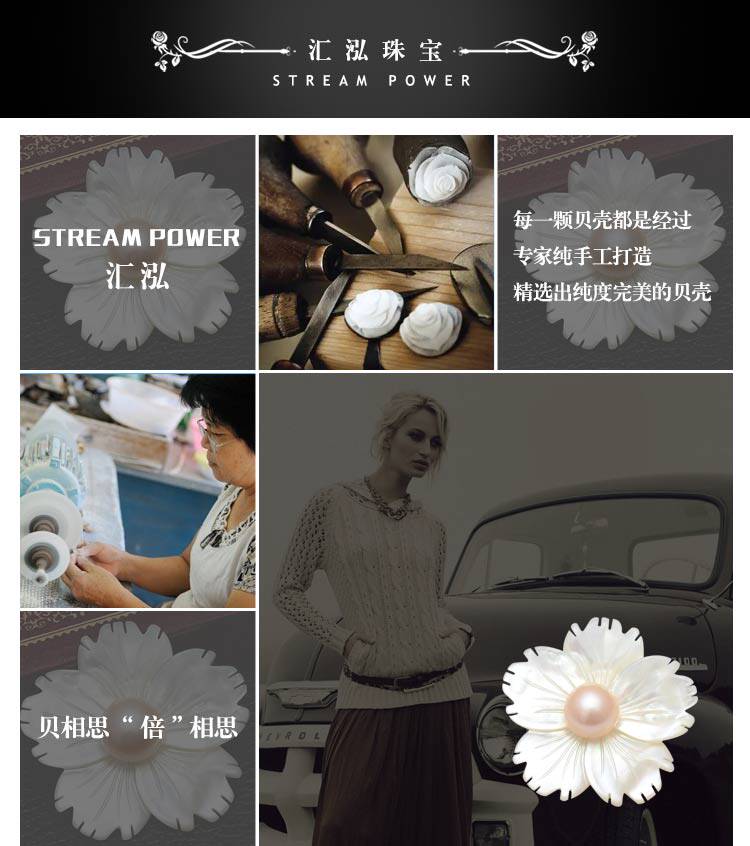 汇泓珠宝
STREAM POWER

STREAM POWER
汇泓

每一颗贝壳都是经过
专家纯手工打造
精选出纯度完美的贝壳

贝相思“倍”相思