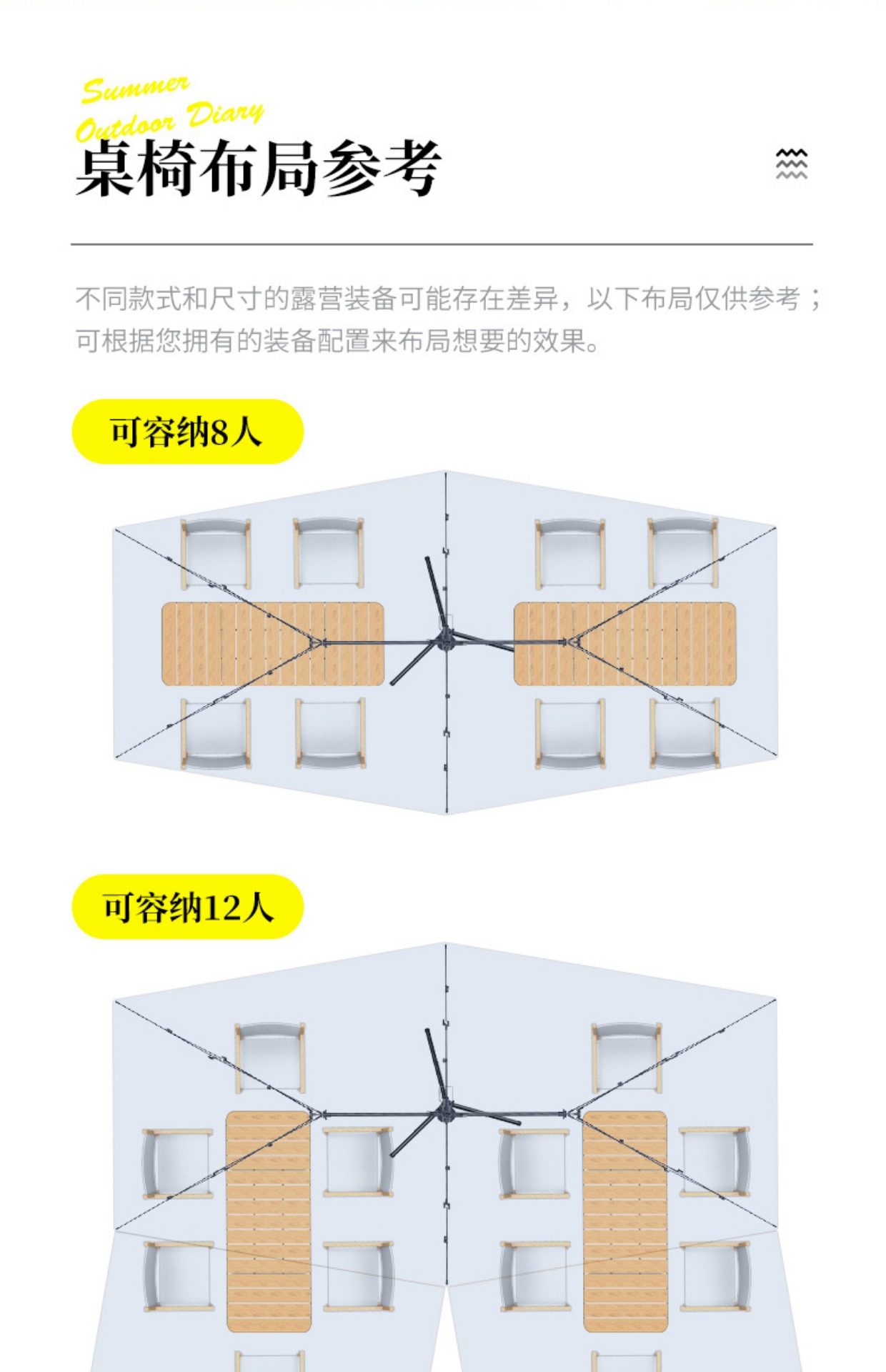 Summer
Outdoor Diary
桌椅布局参考

不同款式和尺寸的露营装备可能存在差异，以下布局仅供参考；可根据您拥有的装备配置来布局想要的效果。

可容纳8人

可容纳12人