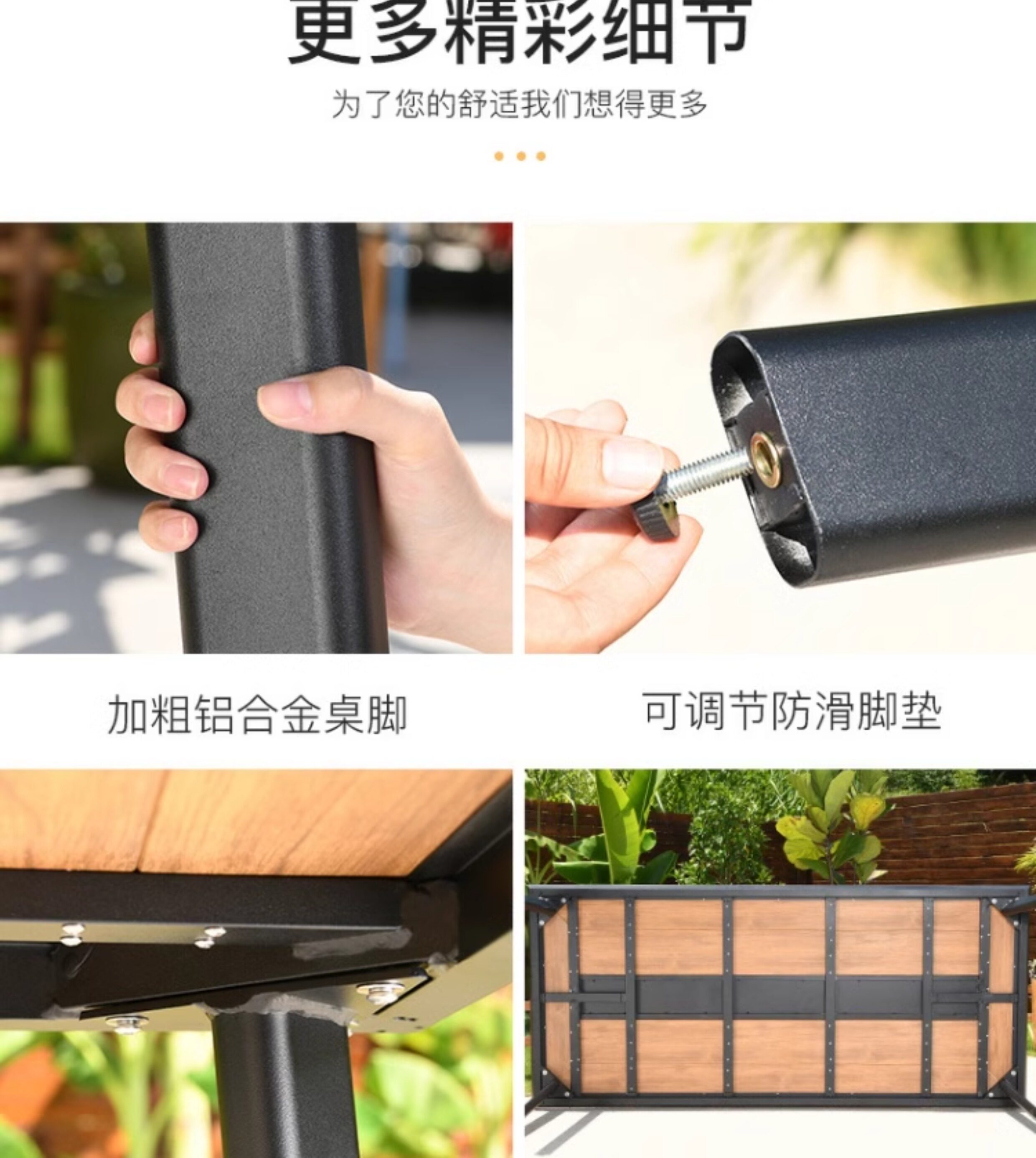 更多精彩细节

为了您的舒适我们想得更多

加粗铝合金桌脚

可调节防滑脚垫