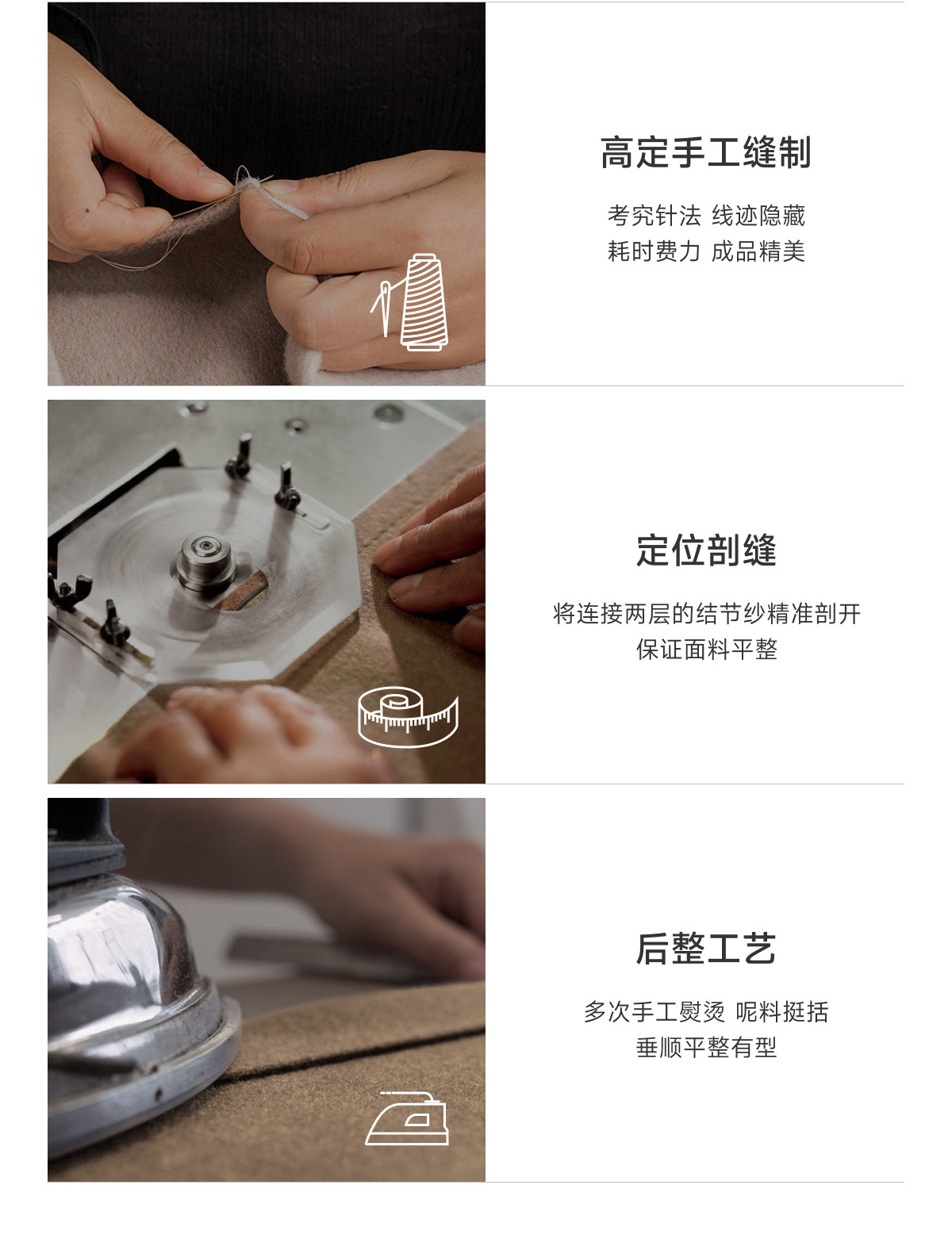 高定手工缝制

考究针法 线迹隐藏
耗时费力 成品精美

定位剖缝

将连接两层的结节纱精准剖开
保证面料平整

后整工艺

多次手工熨烫 呢料挺括
垂顺平整有型