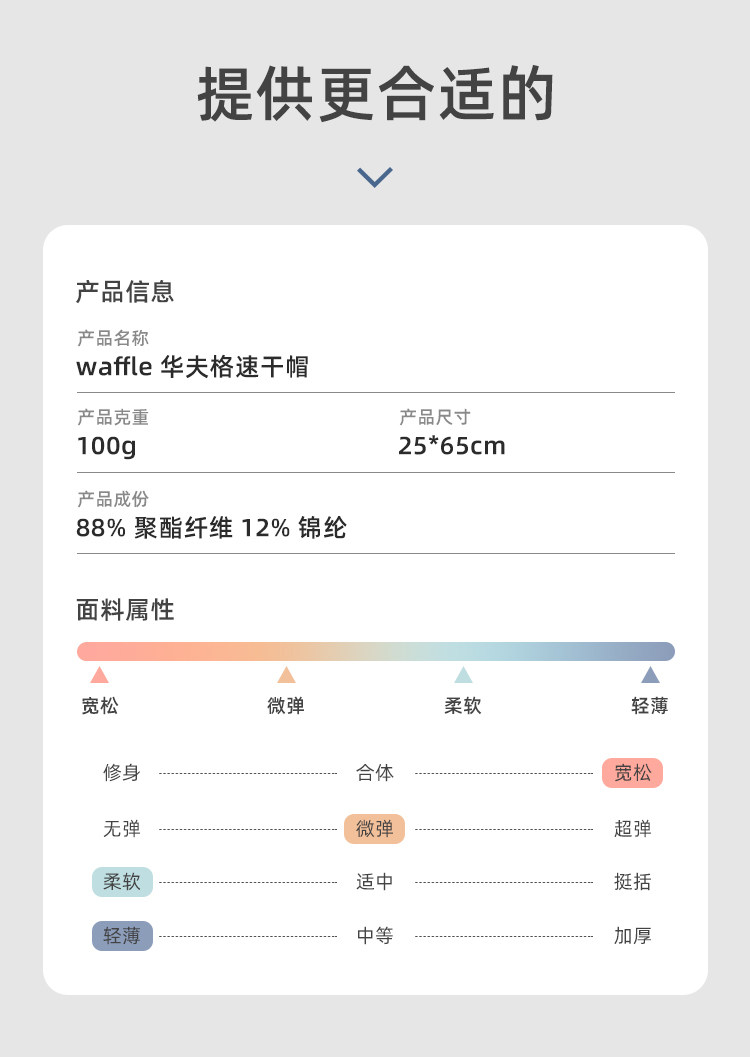 提供更合适的

产品信息

产品名称
waffle 华夫格速干帽

产品克重
100g

产品尺寸
25*65cm

产品成份
88% 聚酯纤维 12% 锦纶

面料属性

宽松 微弹 柔软 轻薄

修身 合体 宽松

无弹 微弹 超弹

柔软 适中 挺括

轻薄 中等 加厚