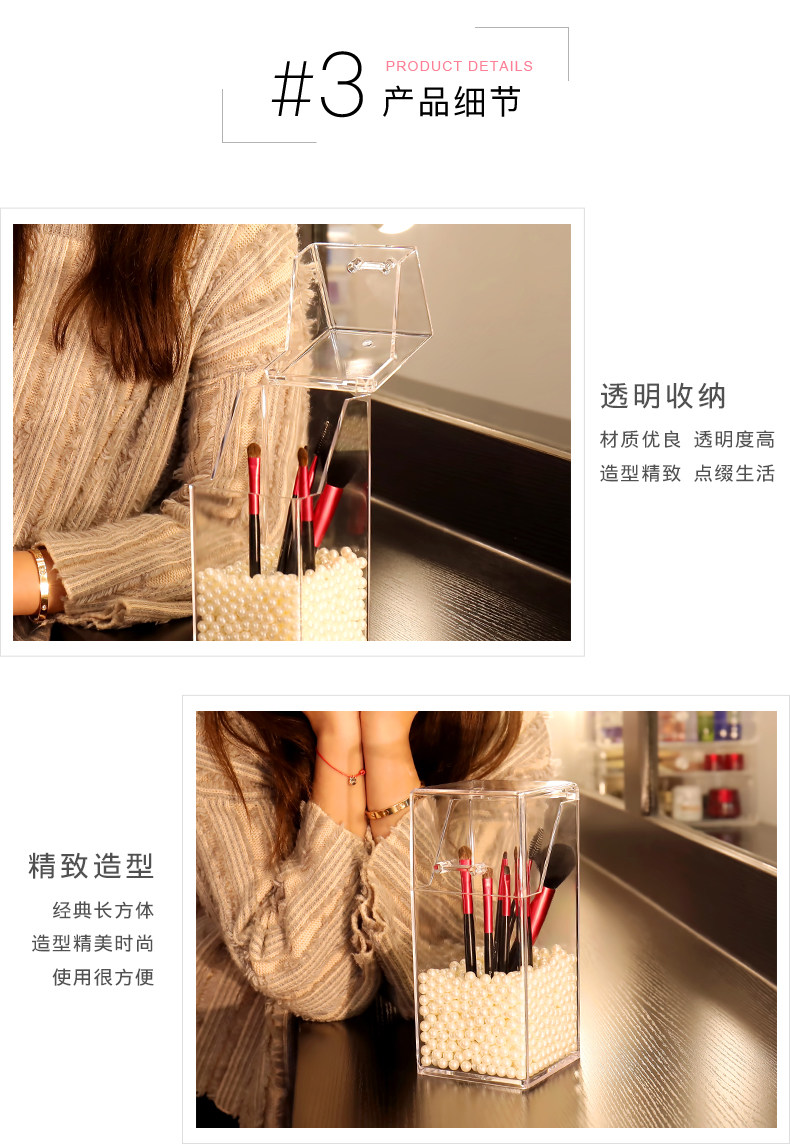 #3 PRODUCT DETAILS
产品细节

透明收纳
材质优良 透明度高
造型精致 点缀生活

精致造型
经典长方体
造型精美时尚
使用很方便