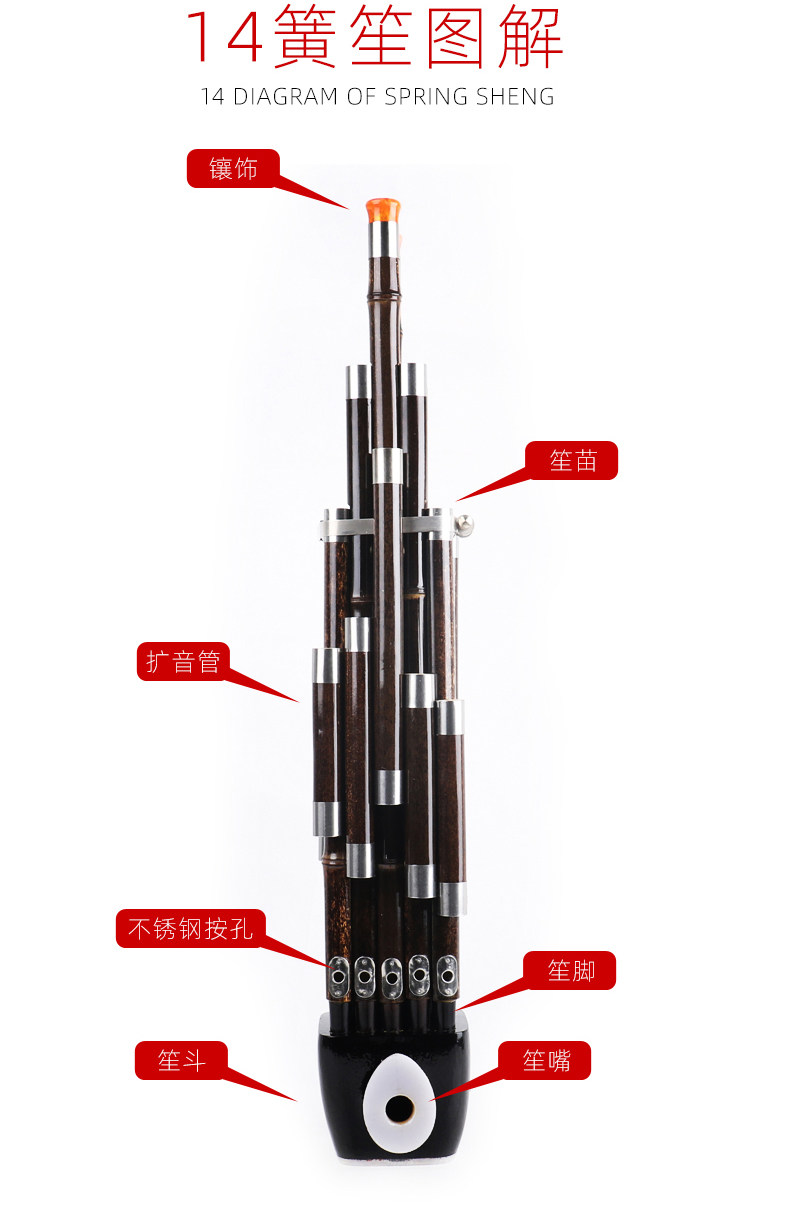 14簧笙图解

14 DIAGRAM OF SPRING SHENG

镶饰

笙苗

扩音管

不锈钢按孔

笙脚

笙斗

笙嘴