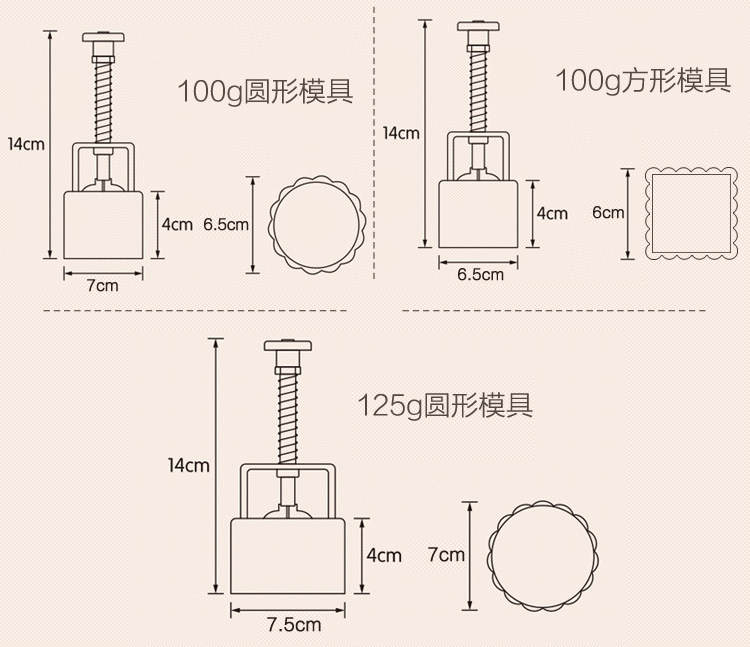 100g圆形模具

14cm

4cm

6.5cm

7cm

100g方形模具

14cm

4cm

6cm

6.5cm

125g圆形模具

14cm

4cm

7cm

7.5cm