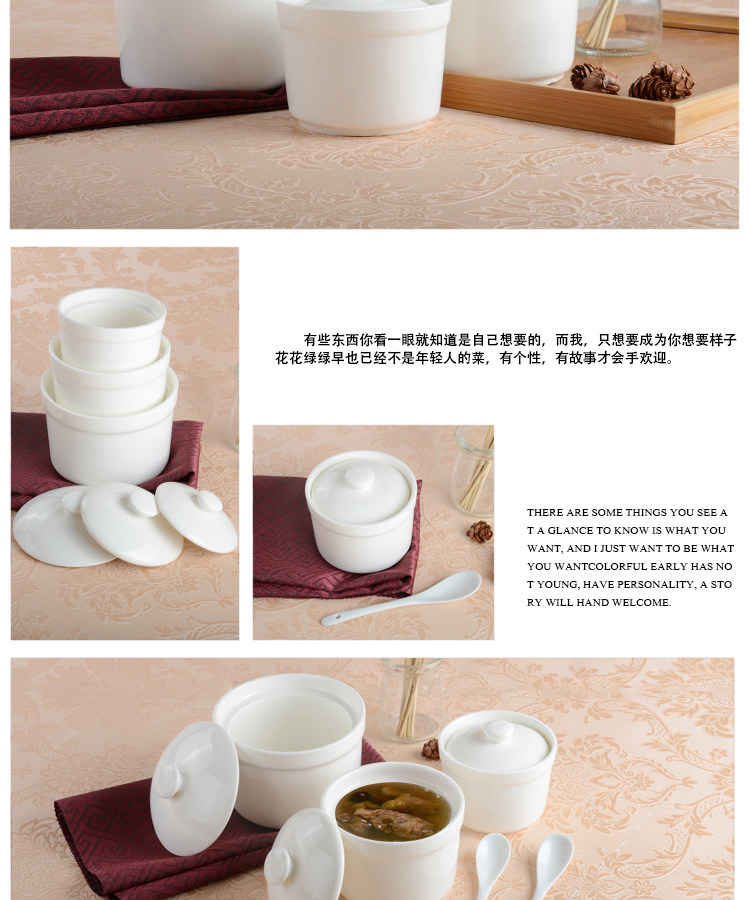 有些东西你看一眼就知道是自己想要的，而我，只想要成为你想要样子花花绿绿早也已经不是年轻人的菜，有个性，有故事才会手欢迎。

THERE ARE SOME THINGS YOU SEE AT A GLANCE TO KNOW IS WHAT YOU WANT, AND I JUST WANT TO BE WHAT YOU WANTCOLORFUL EARLY HAS NOT YOUNG, HAVE PERSONALITY, A STORY WILL HAND WELCOME.