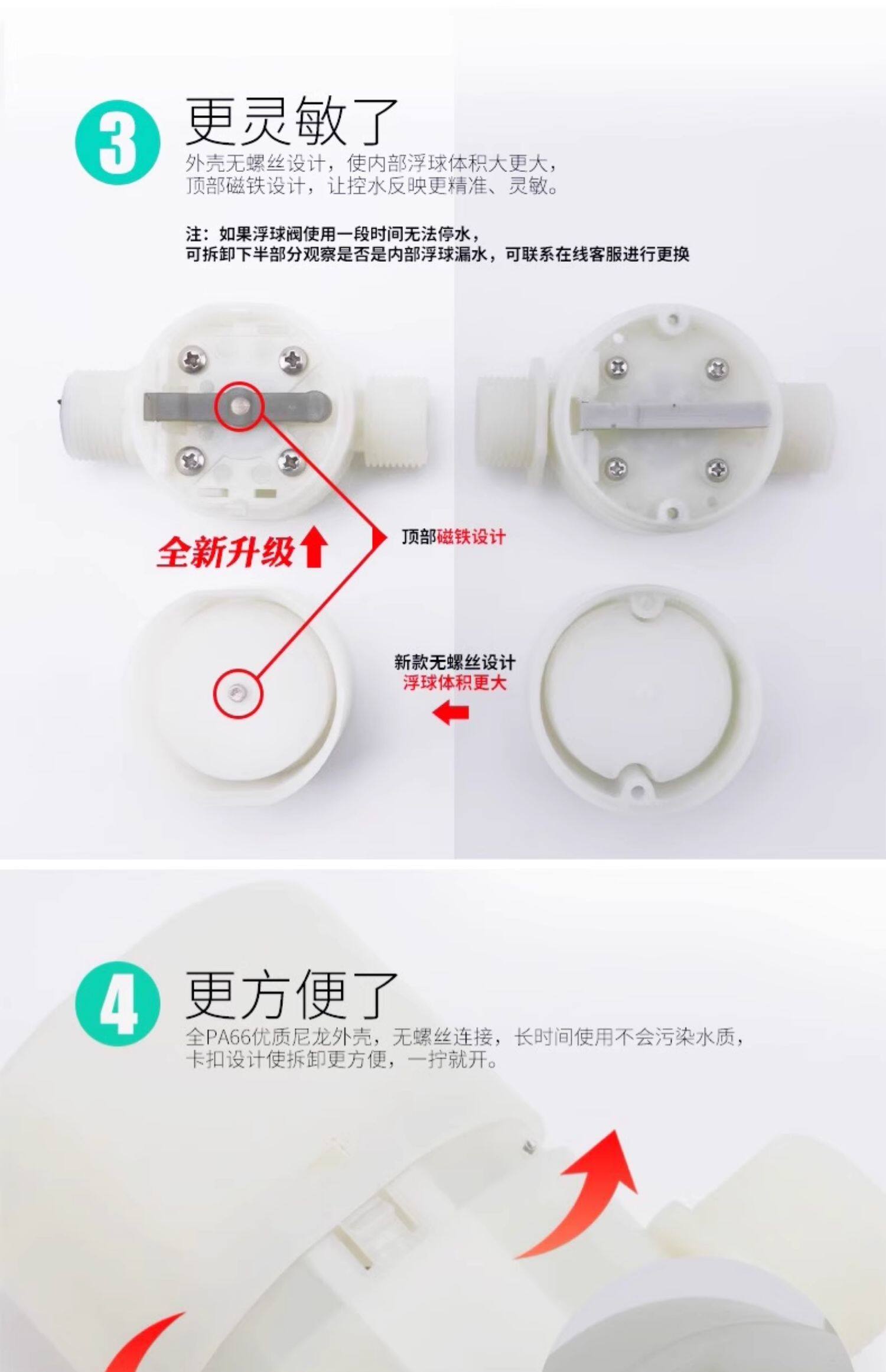 3 更灵敏了
外壳无螺丝设计，使内部浮球体积大更大，
顶部磁铁设计，让控水反映更精准、灵敏。

注：如果浮球阀使用一段时间无法停水，
可拆卸下半部分观察是否是内部浮球漏水，可联系在线客服进行更换

全新升级

顶部磁铁设计

新款无螺丝设计
浮球体积更大

4 更方便了
全PA66优质尼龙外壳，无螺丝连接，长时间使用不会污染水质，
卡扣设计使拆卸更方便，一拧就开。