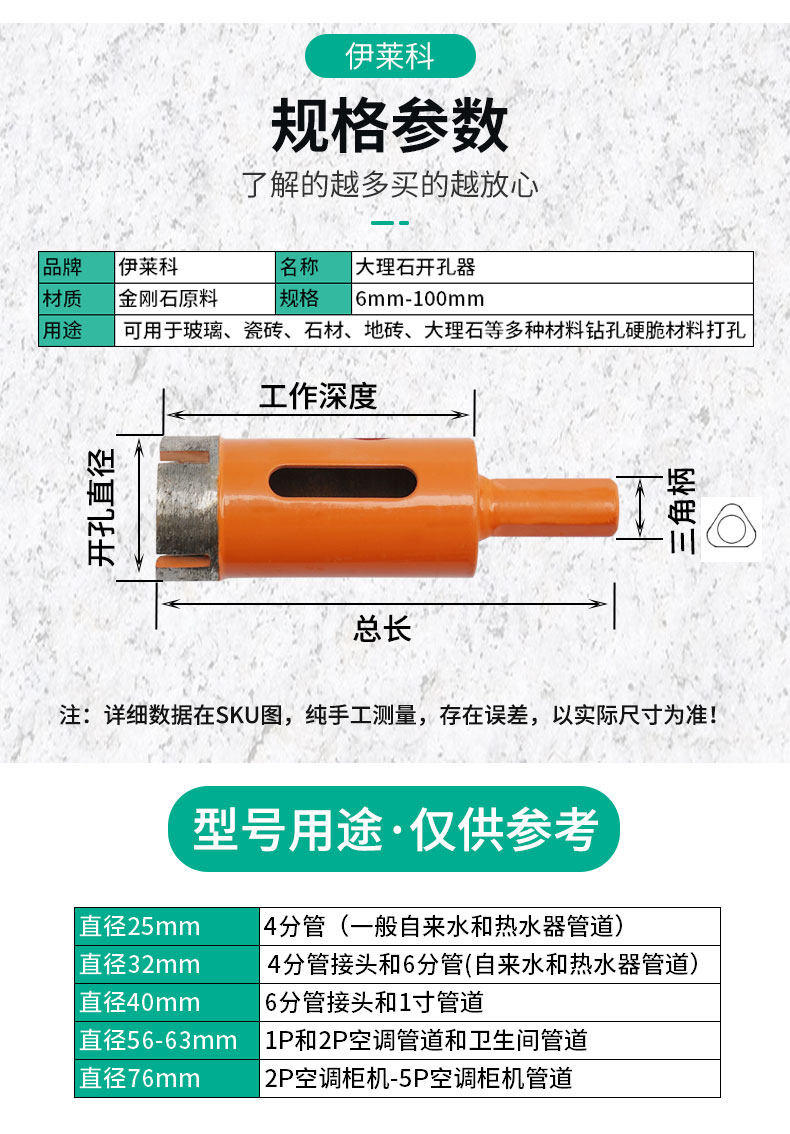 伊莱科

规格参数

了解的越多买的越放心

| 品牌 | 伊莱科 | 名称 | 大理石开孔器 |
|---|---|---|---|
| 材质 | 金刚石原料 | 规格 | 6mm-100mm |
| 用途 | 可用于玻璃、瓷砖、石材、地砖、大理石等多种材料钻孔硬脆材料打孔 | | |

工作深度

开孔直径

三角柄

总长

注：详细数据在SKU图，纯手工测量，存在误差，以实际尺寸为准！

型号用途·仅供参考

| 直径25mm | 4分管（一般自来水和热水器管道） |
|---|---|
| 直径32mm | 4分管接头和6分管(自来水和热水器管道) |
| 直径40mm | 6分管接头和1寸管道 |
| 直径56-63mm | 1P和2P空调管道和卫生间管道 |
| 直径76mm | 2P空调柜机-5P空调柜机管道 |