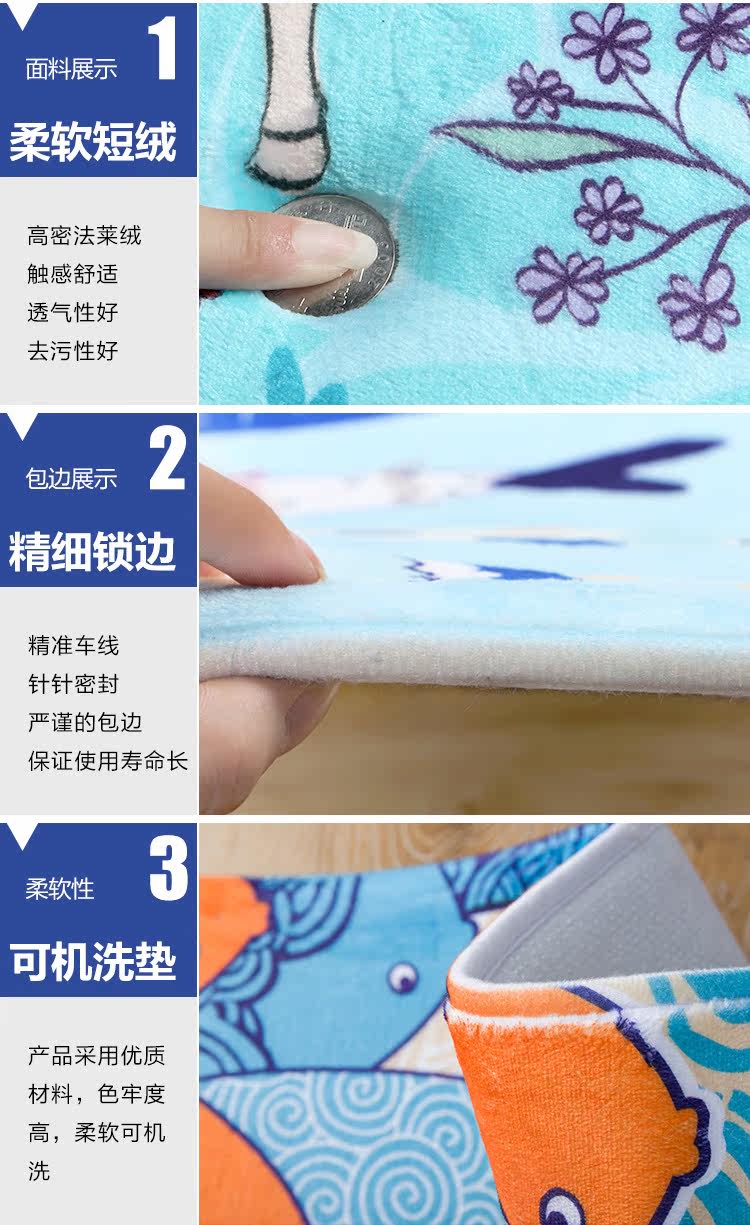 面料展示 1

柔软短绒

高密法莱绒
触感舒适
透气性好
去污性好

包边展示 2

精细锁边

精准车线
针针密封
严谨的包边
保证使用寿命长

柔软性 3

可机洗垫

产品采用优质材料，色牢度高，柔软可机洗