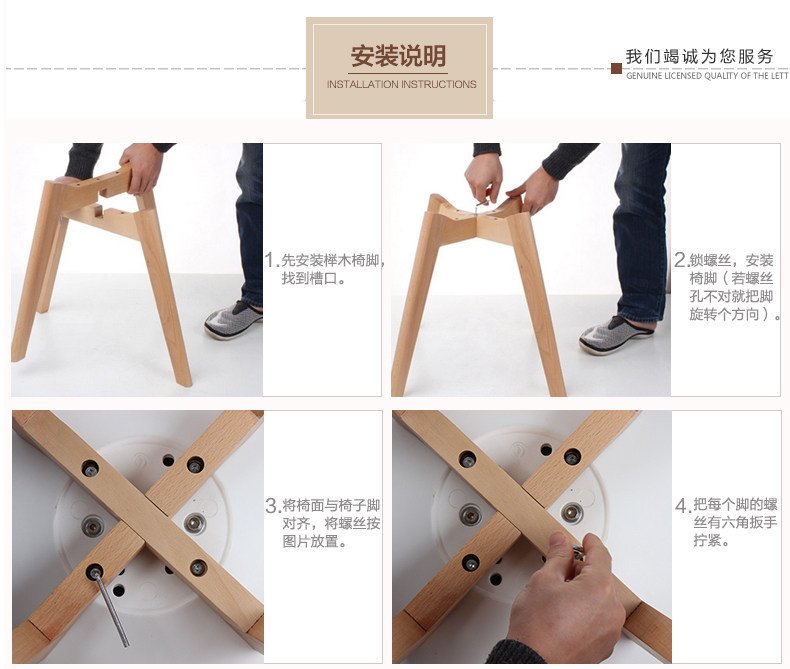 安装说明
INSTALLATION INSTRUCTIONS

我们竭诚为您服务
GENUINE LICENSED QUALITY OF THE LETT

1.先安装榉木椅脚，找到槽口。

2.锁螺丝，安装椅脚（若螺丝孔不对就把脚旋转个方向）。

3.将椅面与椅子脚对齐，将螺丝按图片放置。

4.把每个脚的螺丝有六角扳手拧紧。